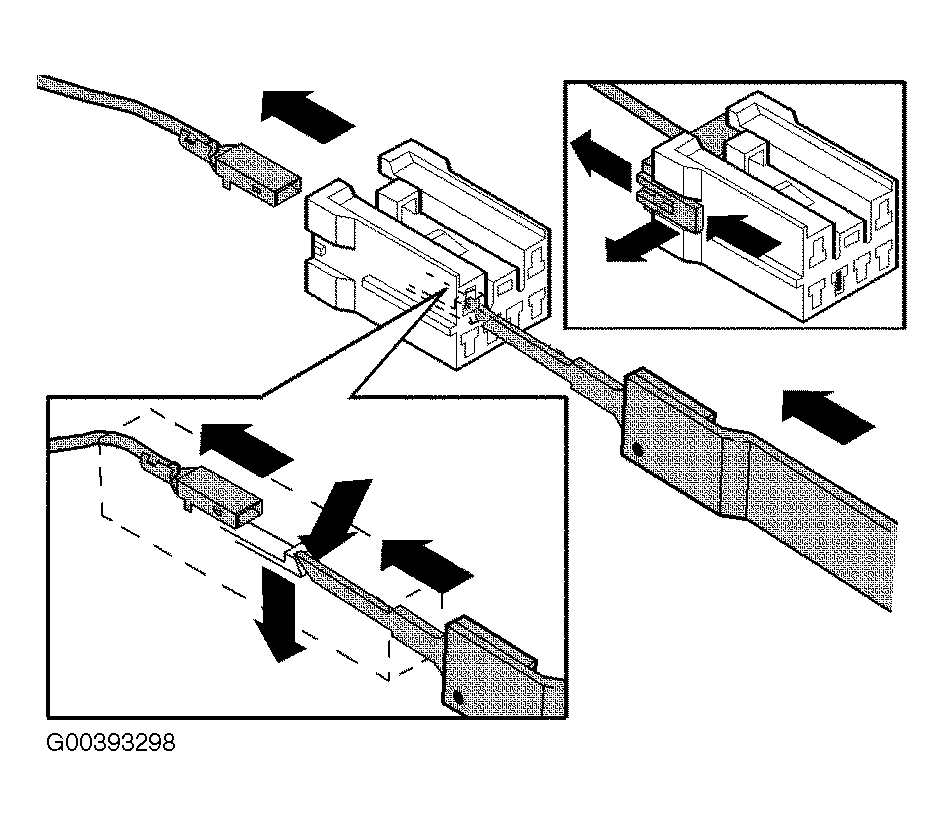 G00393298