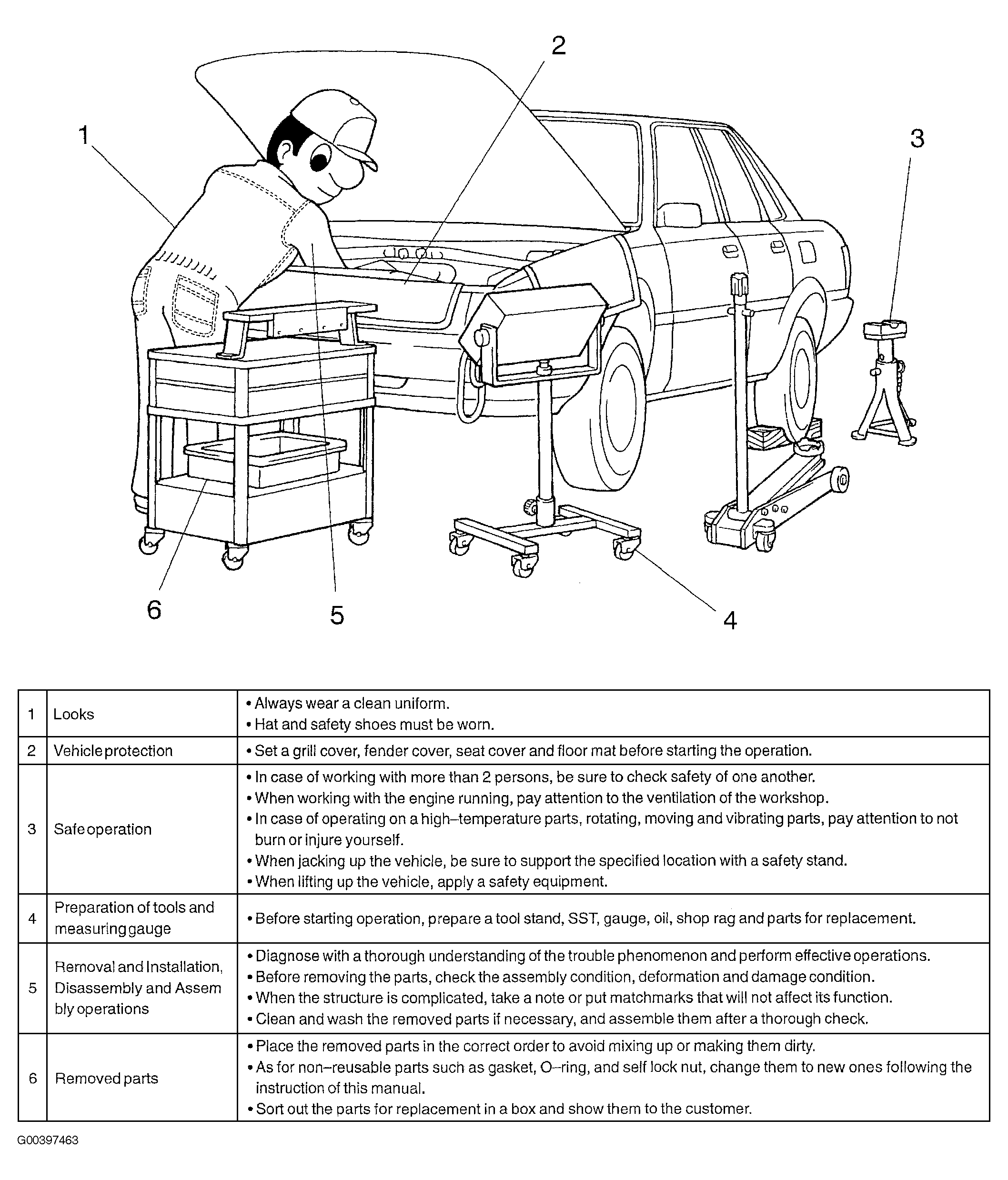 2

1

3

6

5

4

| 1 | Looks | • Always wear a clean uniform.<br>• Hat and safety shoes must be worn. |
|---|---|---|
| 2 | Vehicle protection | • Set a grill cover, fender cover, seat cover and floor mat before starting the operation. |
| 3 | Safe operation | • In case of working with more than 2 persons, be sure to check safety of one another.<br>• When working with the engine running, pay attention to the ventilation of the workshop.<br>• In case of operating on a high–temperature parts, rotating, moving and vibrating parts, pay attention to not burn or injure yourself.<br>• When jacking up the vehicle, be sure to support the specified location with a safety stand.<br>• When lifting up the vehicle, apply a safety equipment. |
| 4 | Preparation of tools and measuring gauge | • Before starting operation, prepare a tool stand, SST, gauge, oil, shop rag and parts for replacement. |
| 5 | Removal and Installation, Disassembly and Assem bly operations | • Diagnose with a thorough understanding of the trouble phenomenon and perform effective operations.<br>• Before removing the parts, check the assembly condition, deformation and damage condition.<br>• When the structure is complicated, take a note or put matchmarks that will not affect its function.<br>• Clean and wash the removed parts if necessary, and assemble them after a thorough check. |
| 6 | Removed parts | • Place the removed parts in the correct order to avoid mixing up or making them dirty.<br>• As for non–reusable parts such as gasket, O–ring, and self lock nut, change them to new ones following the instruction of this manual.<br>• Sort out the parts for replacement in a box and show them to the customer. |

G00397463