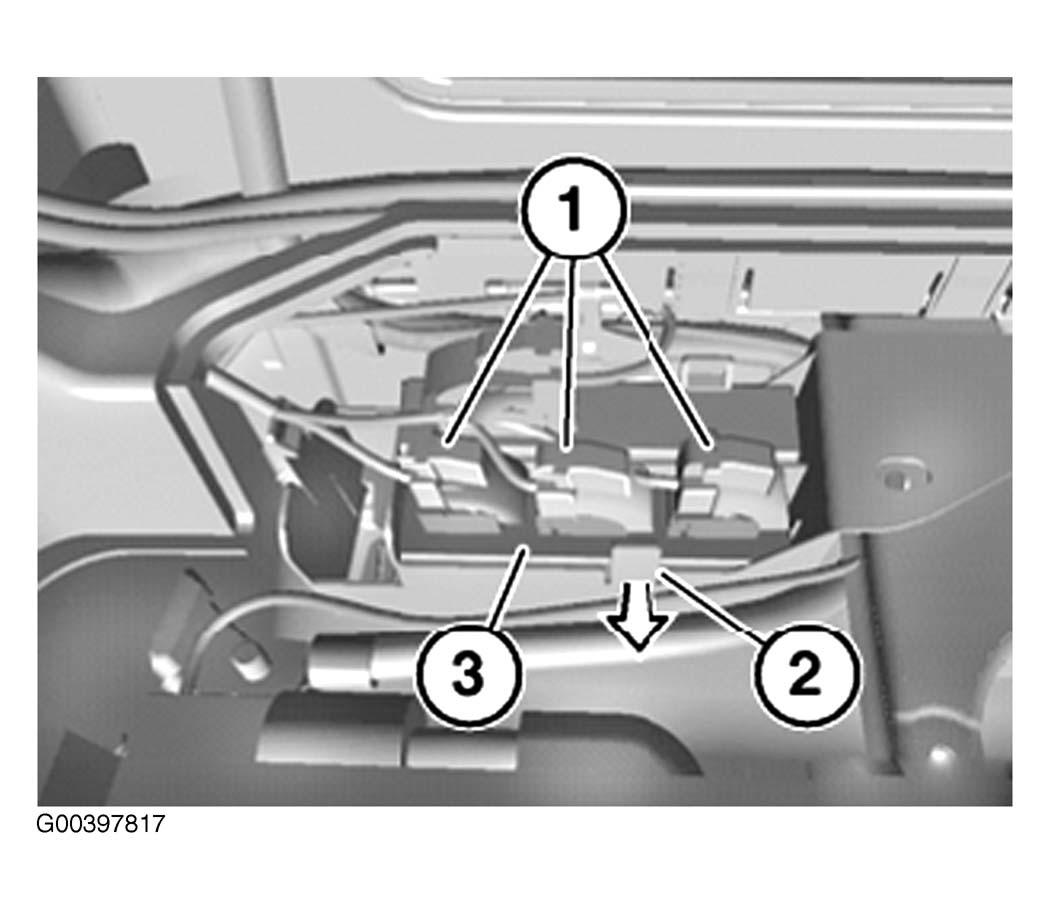 1
3
2
G00397817