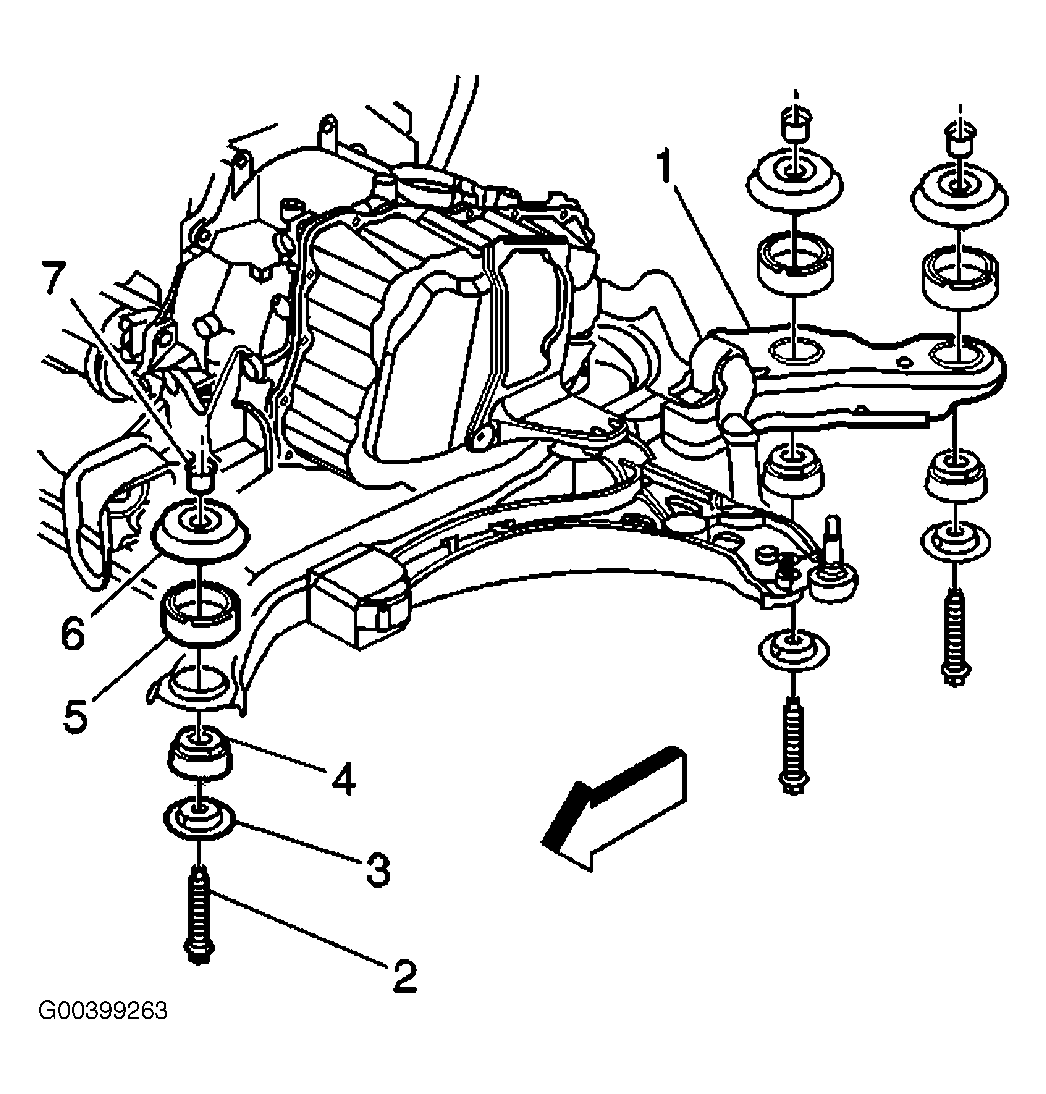 1
7
6
5
4
3
2
G00399263