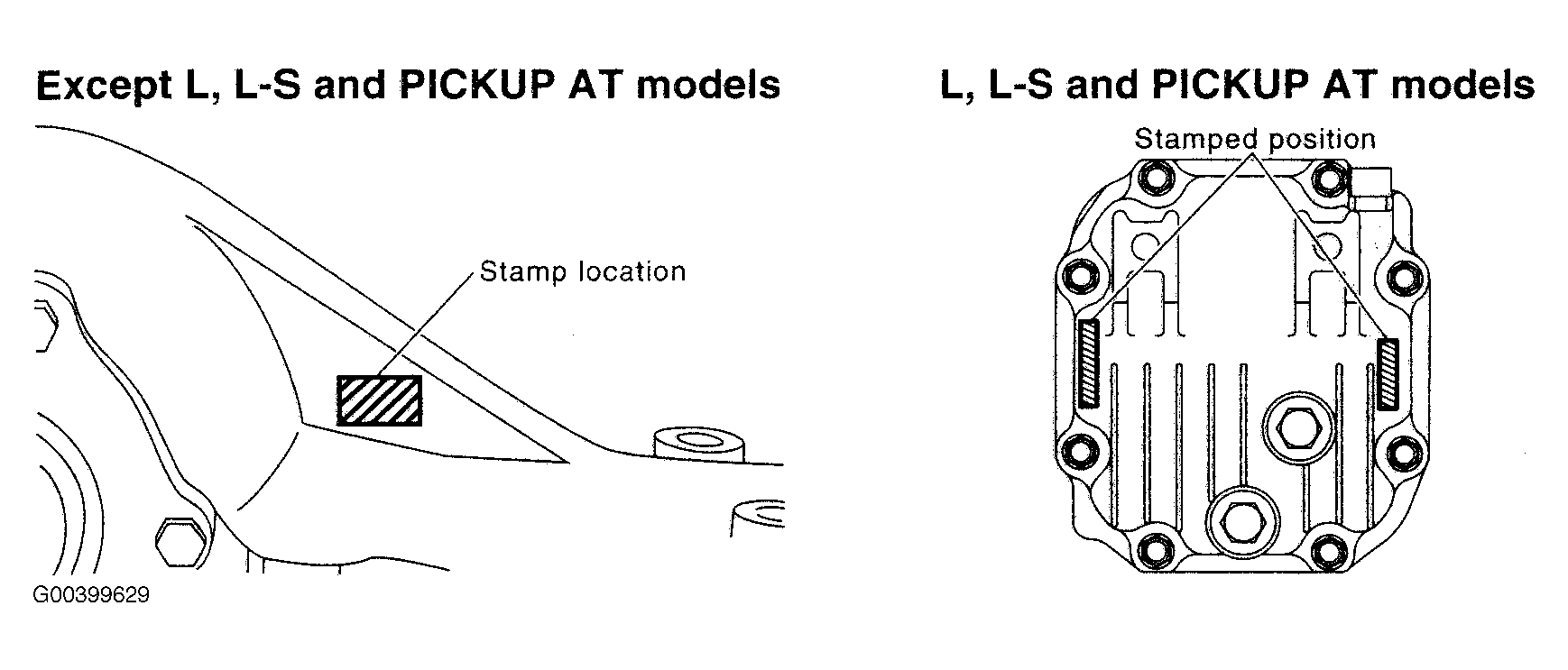 Except L, L-S and PICKUP AT models

Stamp location

G00399629

L, L-S and PICKUP AT models

Stamped position