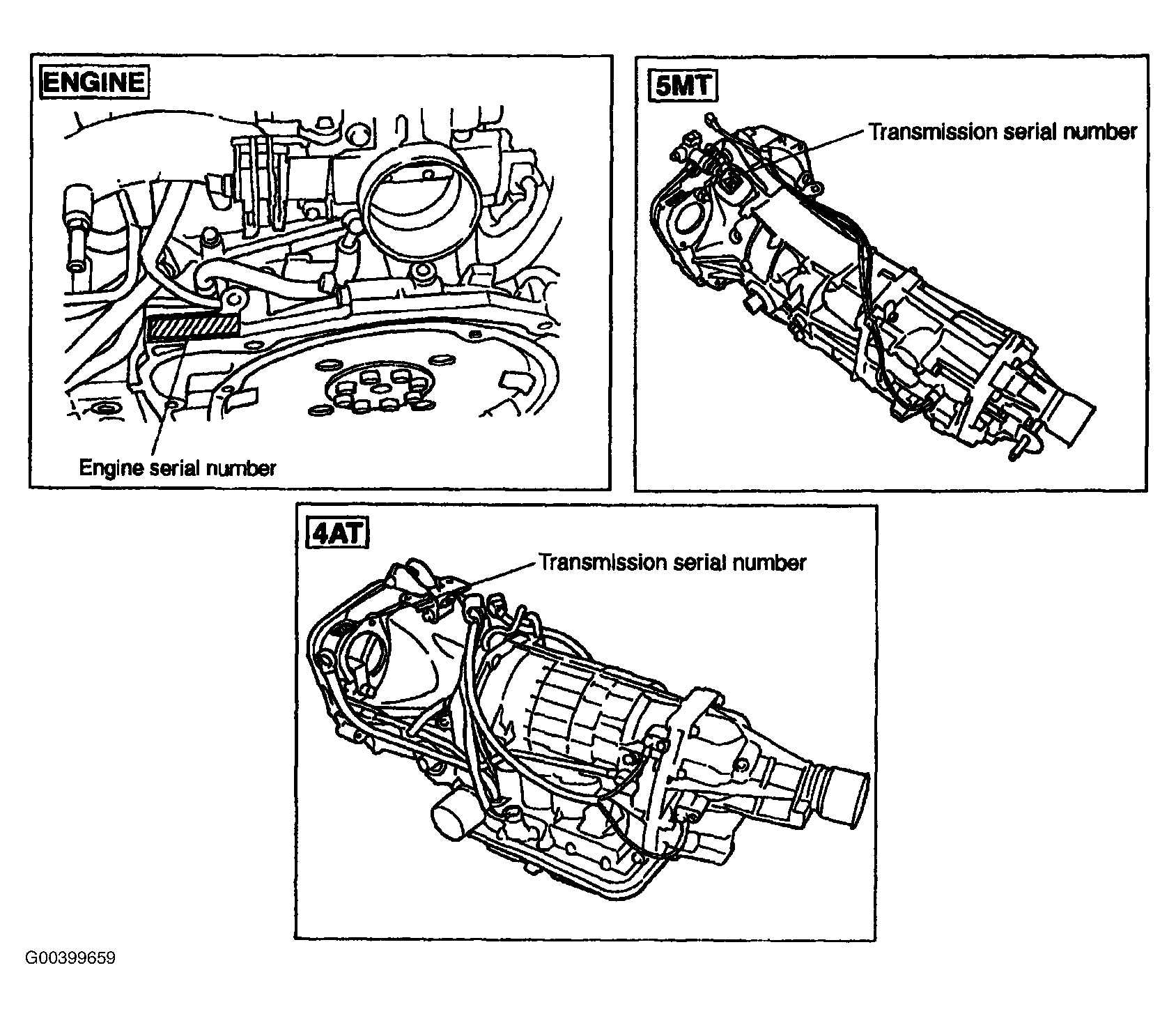 ENGINE

Engine serial number

5MT

Transmission serial number

4AT

Transmission serial number

G00399659