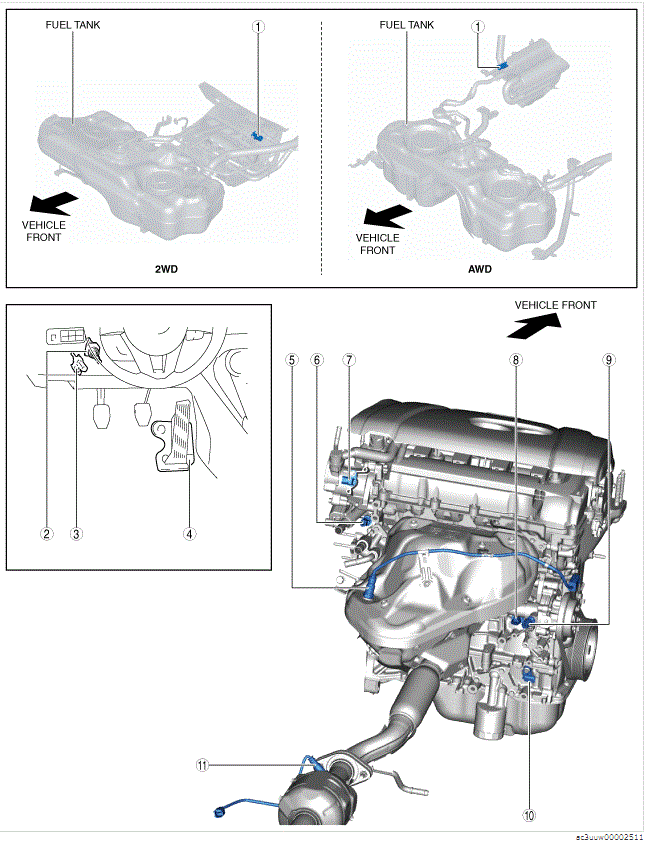 FUEL TANK
1
VEHICLE FRONT
2WD

FUEL TANK
1
VEHICLE FRONT
AWD

2 3 4

VEHICLE FRONT
5 6 7 8 9
10
11

ac3uuw00002511