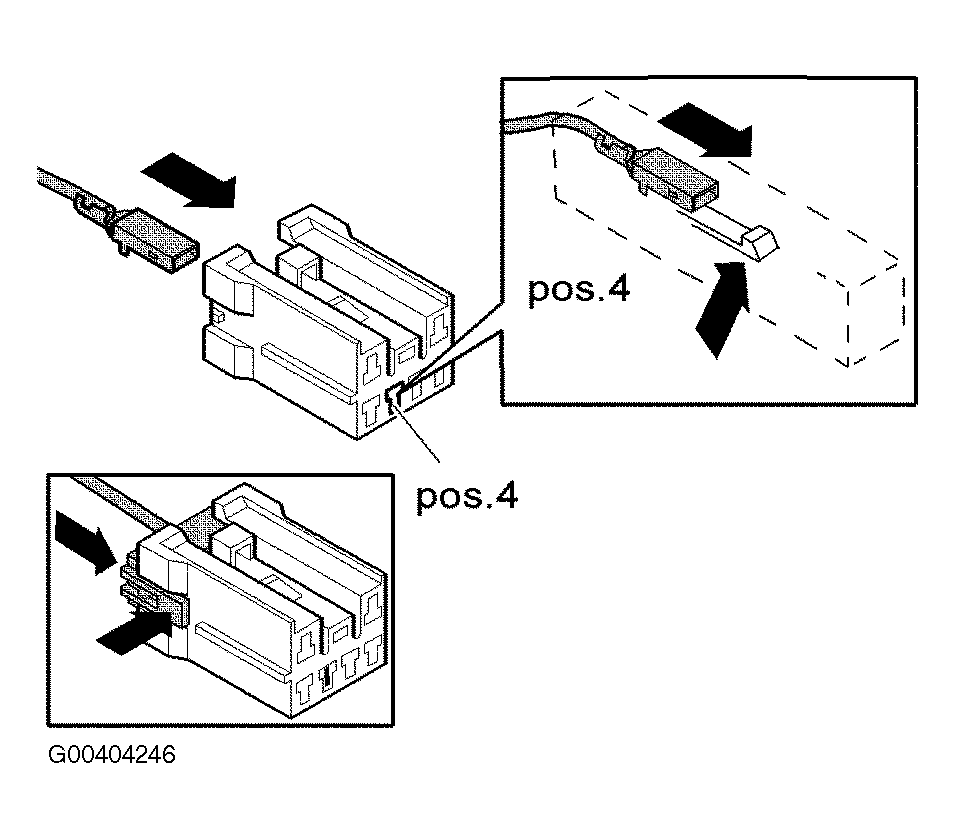 pos.4

pos.4

G00404246