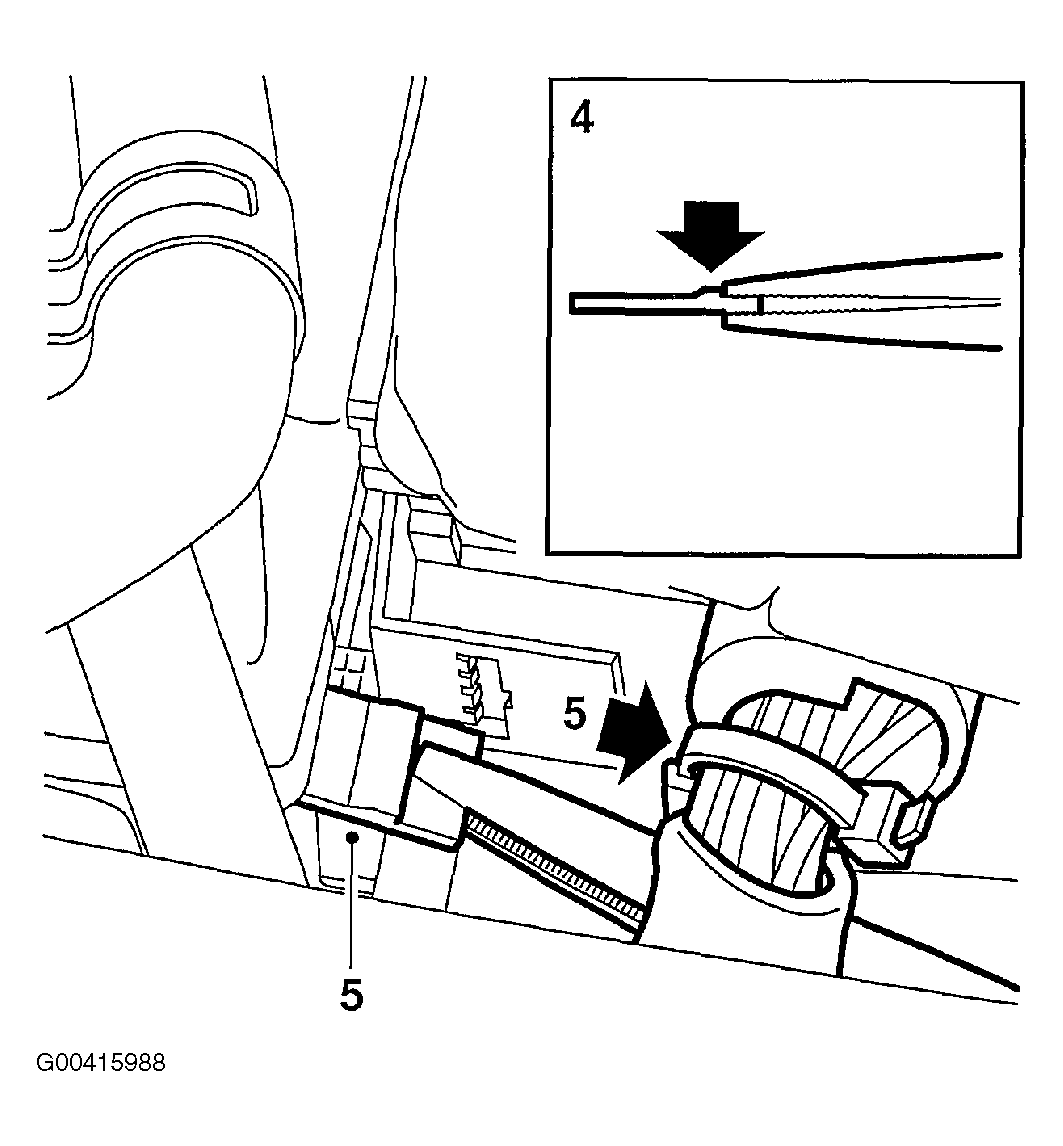 4

5

5

G00415988