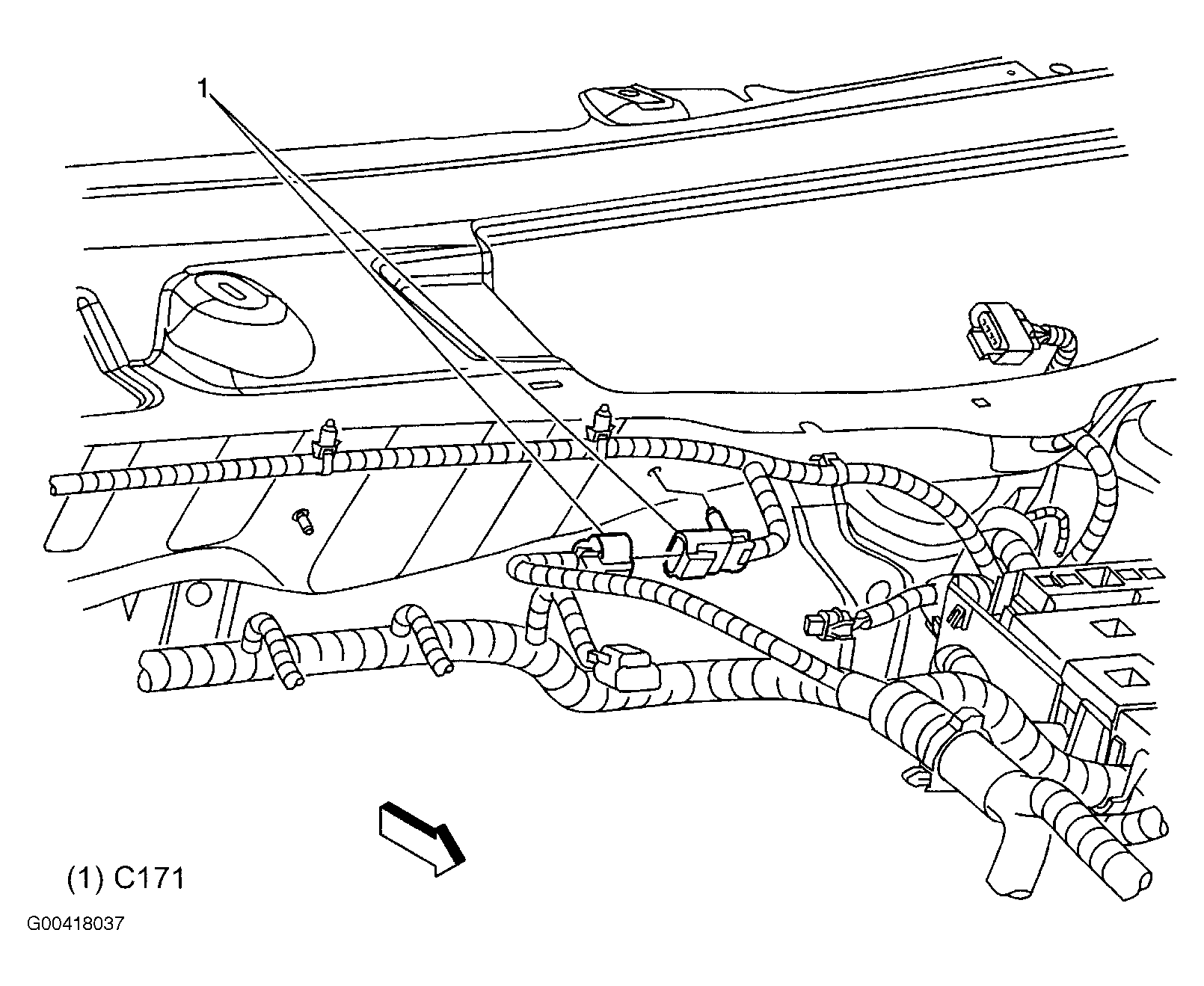 1

(1) C171

G00418037