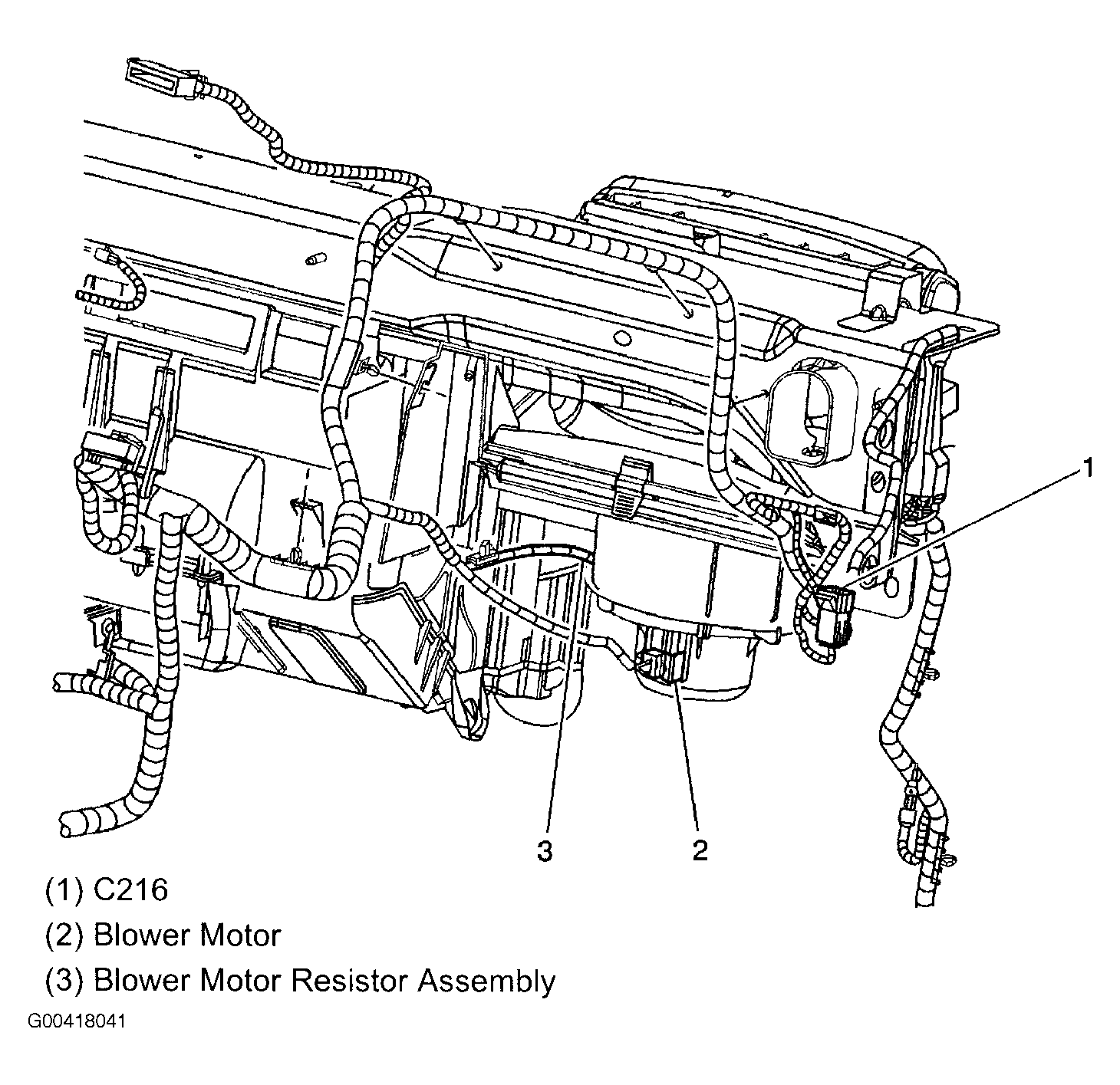 1

3

2

(1) C216

(2) Blower Motor

(3) Blower Motor Resistor Assembly

G00418041