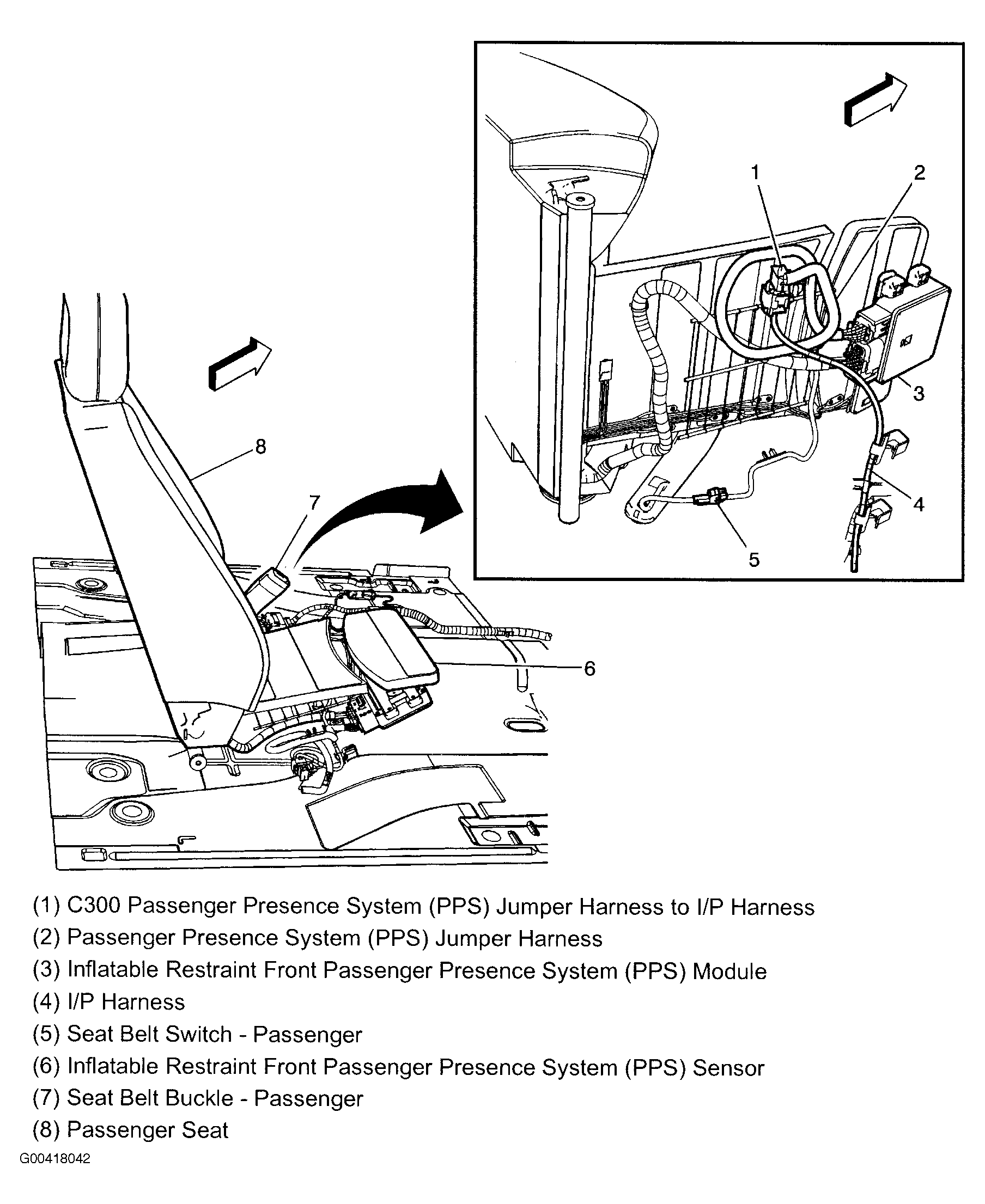 1
2
3
4
5
8
7
6

(1) C300 Passenger Presence System (PPS) Jumper Harness to I/P Harness
(2) Passenger Presence System (PPS) Jumper Harness
(3) Inflatable Restraint Front Passenger Presence System (PPS) Module
(4) I/P Harness
(5) Seat Belt Switch - Passenger
(6) Inflatable Restraint Front Passenger Presence System (PPS) Sensor
(7) Seat Belt Buckle - Passenger
(8) Passenger Seat

G00418042