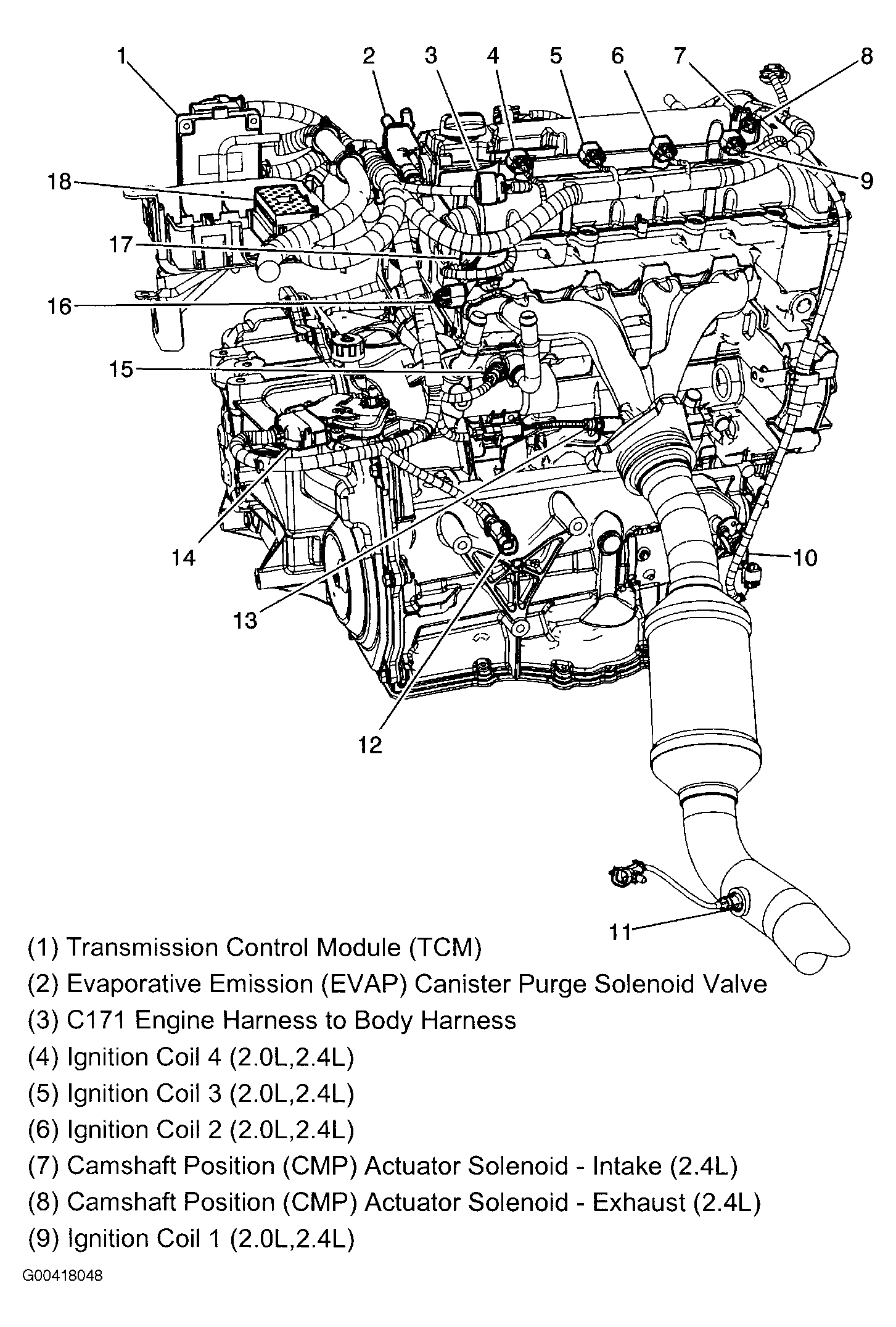 1
2
3
4
5
6
7
8
18
9
17
16
15
14
10
13
12
11

(1) Transmission Control Module (TCM)
(2) Evaporative Emission (EVAP) Canister Purge Solenoid Valve
(3) C171 Engine Harness to Body Harness
(4) Ignition Coil 4 (2.0L,2.4L)
(5) Ignition Coil 3 (2.0L,2.4L)
(6) Ignition Coil 2 (2.0L,2.4L)
(7) Camshaft Position (CMP) Actuator Solenoid - Intake (2.4L)
(8) Camshaft Position (CMP) Actuator Solenoid - Exhaust (2.4L)
(9) Ignition Coil 1 (2.0L,2.4L)

G00418048