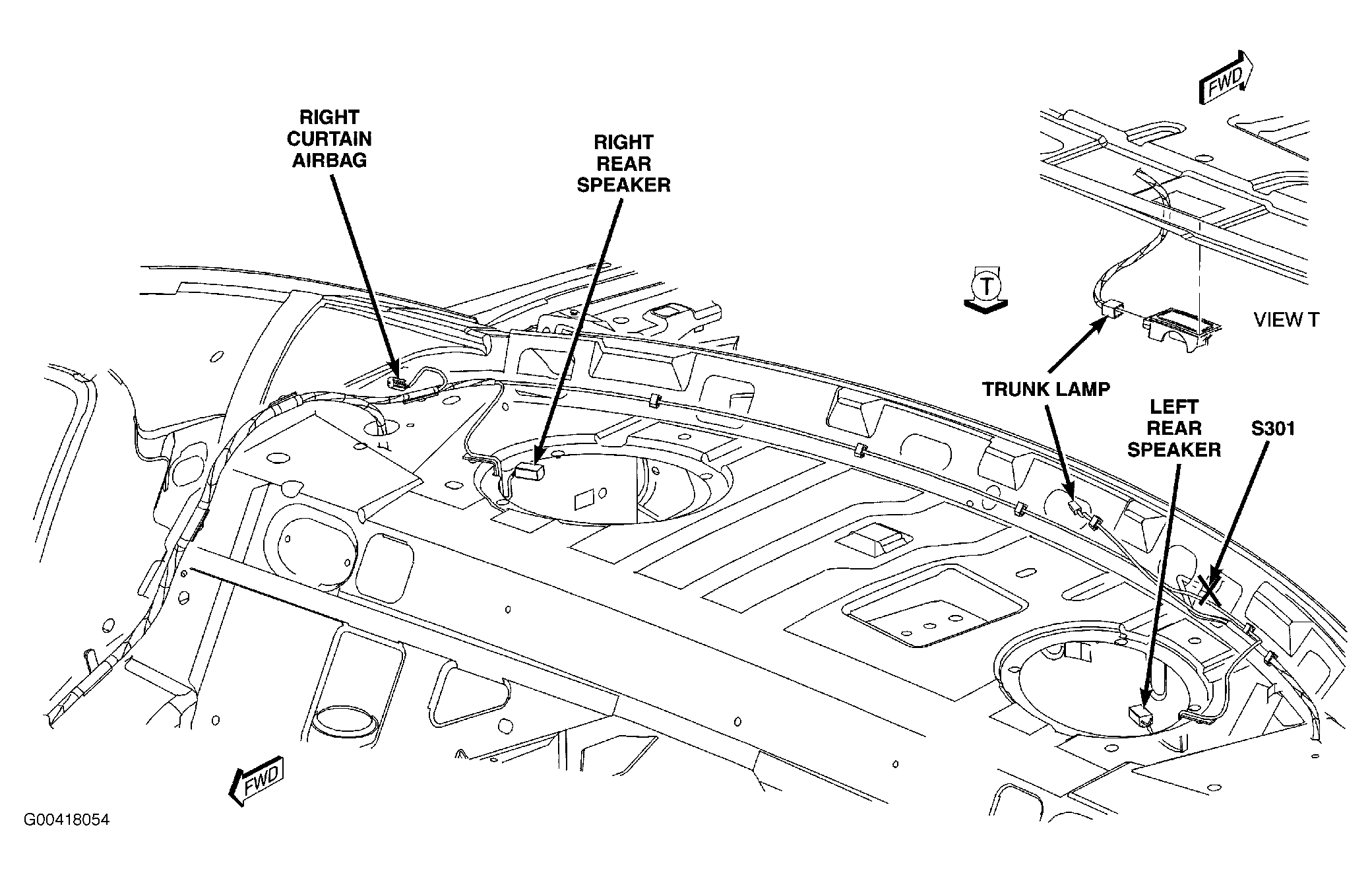 FWD

RIGHT CURTAIN AIRBAG

RIGHT REAR SPEAKER

T

VIEW T

TRUNK LAMP

LEFT REAR SPEAKER

S301

FWD

G00418054