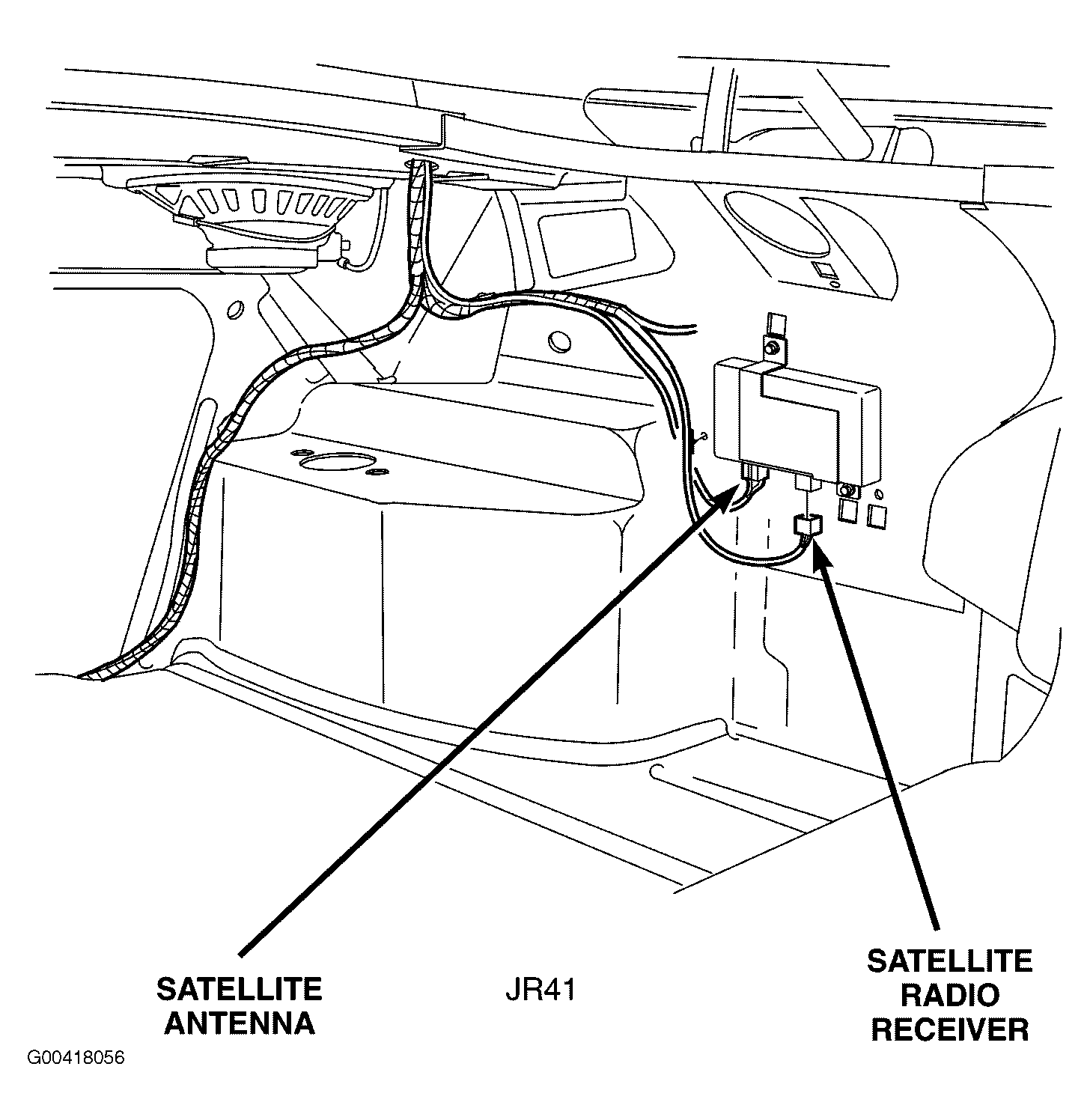 SATELLITE ANTENNA

JR41

SATELLITE RADIO RECEIVER

G00418056