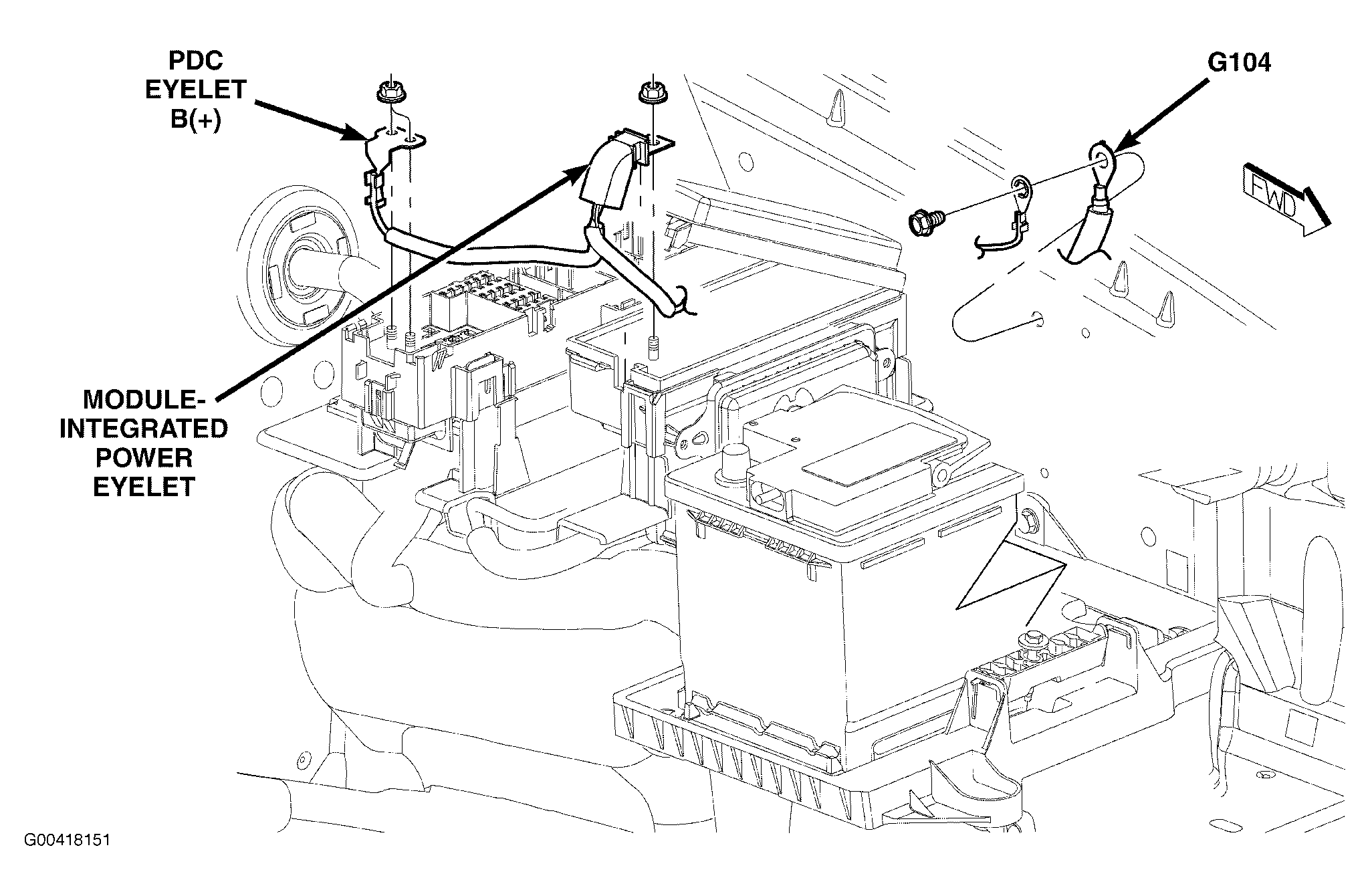 PDC EYELET B(+)

G104

FWD

MODULE-INTEGRATED POWER EYELET

G00418151