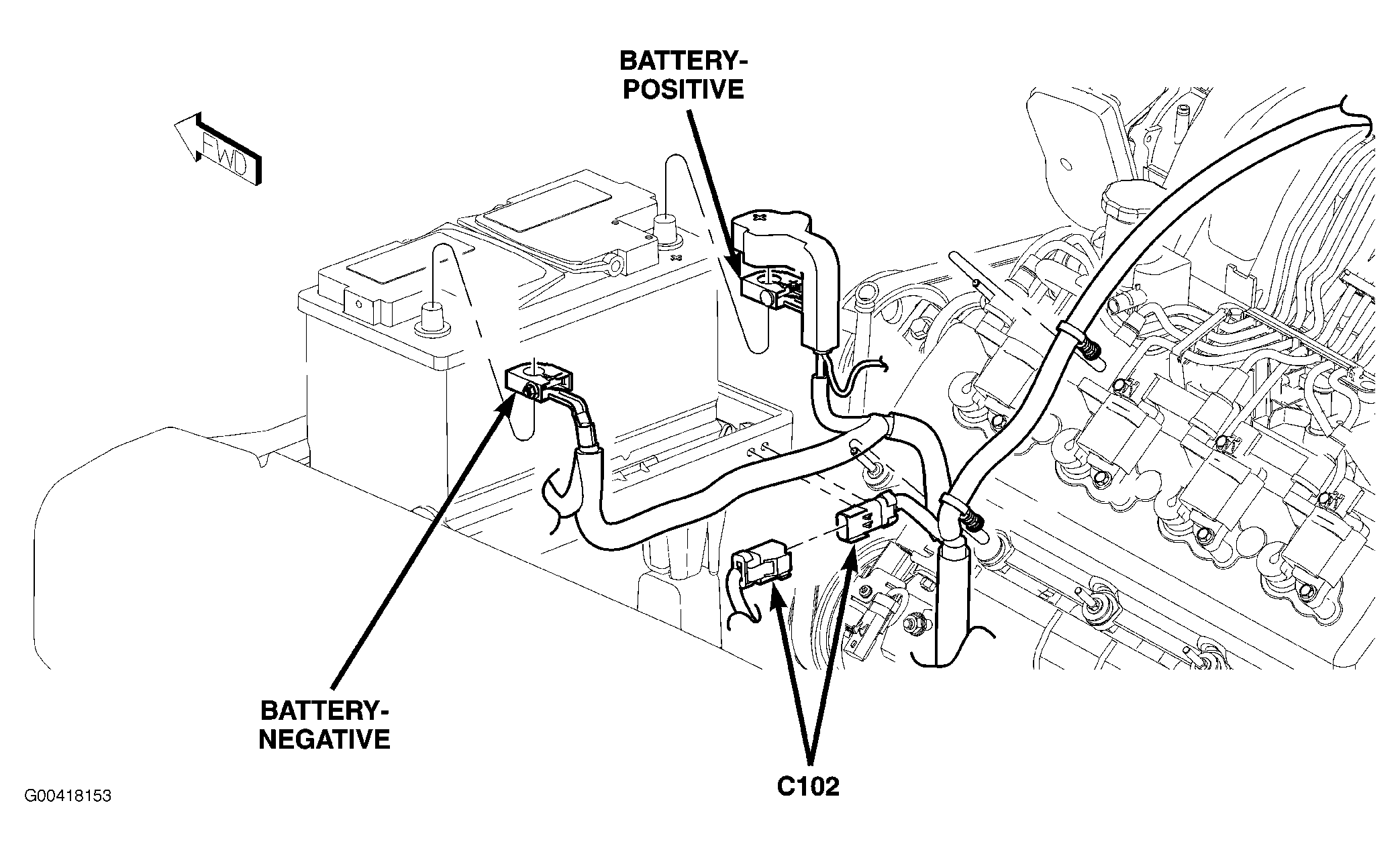 BATTERY-POSITIVE

FWD

BATTERY-NEGATIVE

C102

G00418153