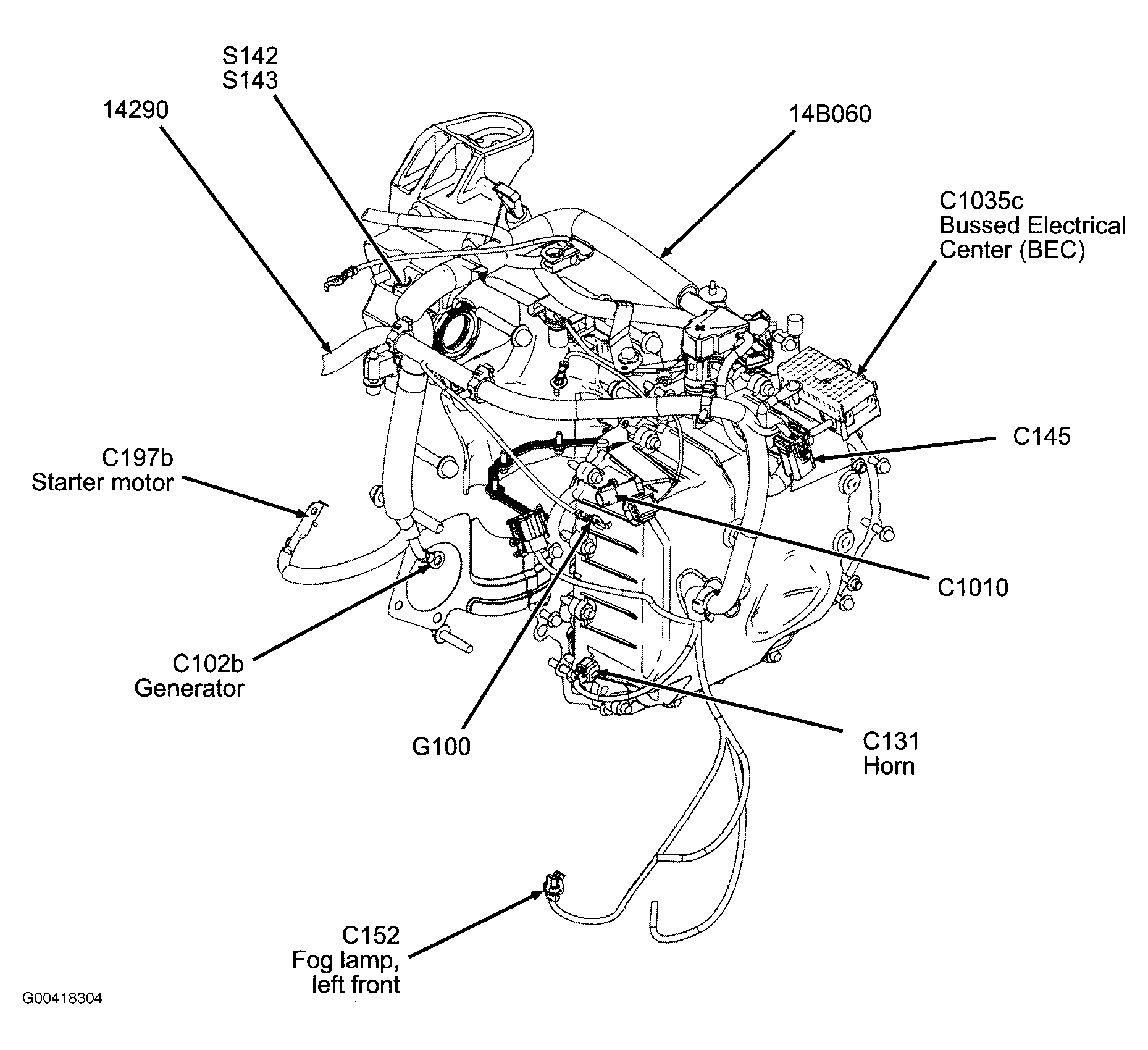 S142
S143

14290

14B060

C1035c
Bussed Electrical
Center (BEC)

C145

C197b
Starter motor

C1010

C102b
Generator

G100

C131
Horn

C152
Fog lamp,
left front

G00418304