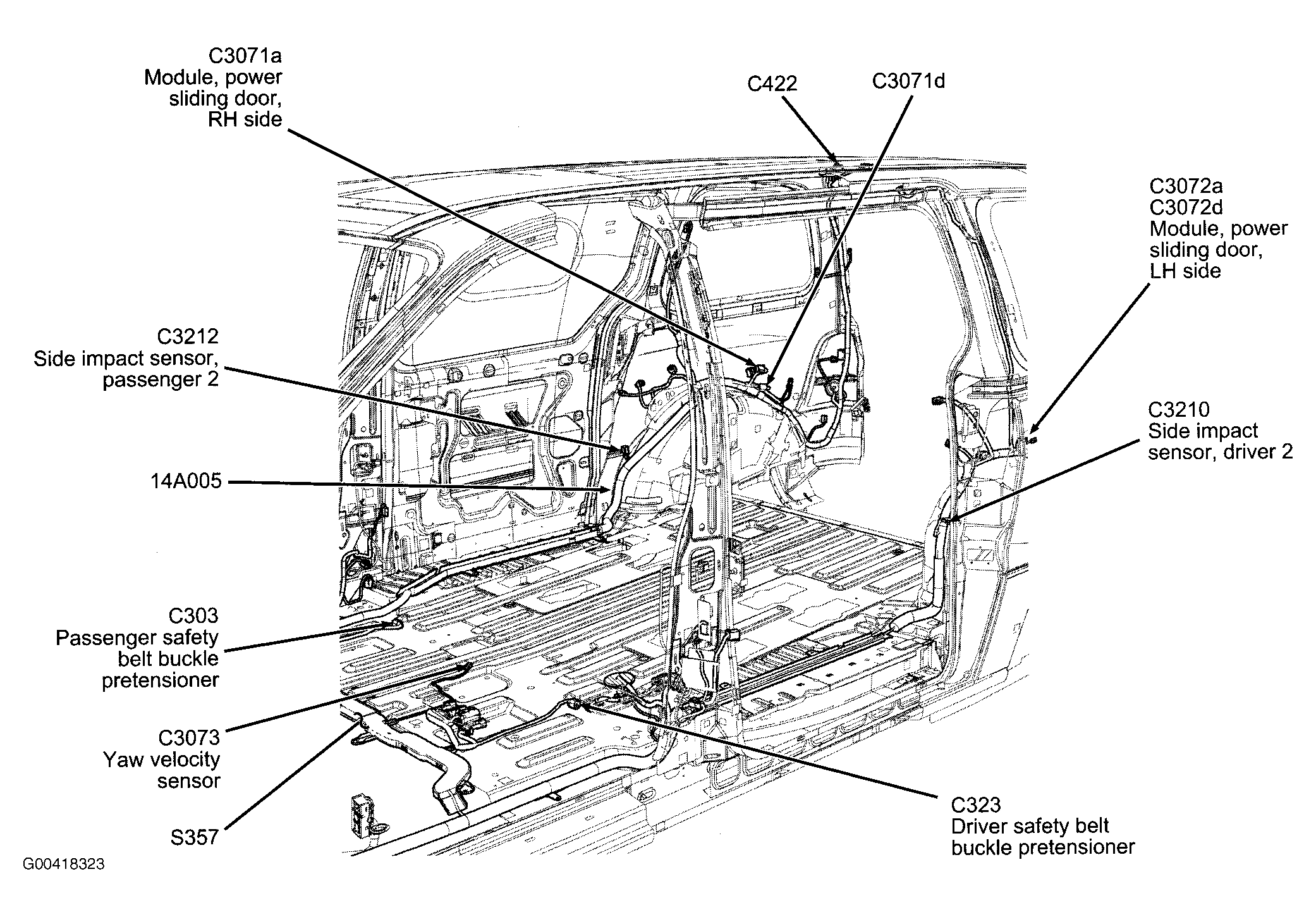 C3071a
Module, power sliding door, RH side

C422

C3071d

C3072a
C3072d
Module, power sliding door, LH side

C3212
Side impact sensor, passenger 2

C3210
Side impact sensor, driver 2

14A005

C303
Passenger safety belt buckle pretensioner

C3073
Yaw velocity sensor

S357

C323
Driver safety belt buckle pretensioner

G00418323