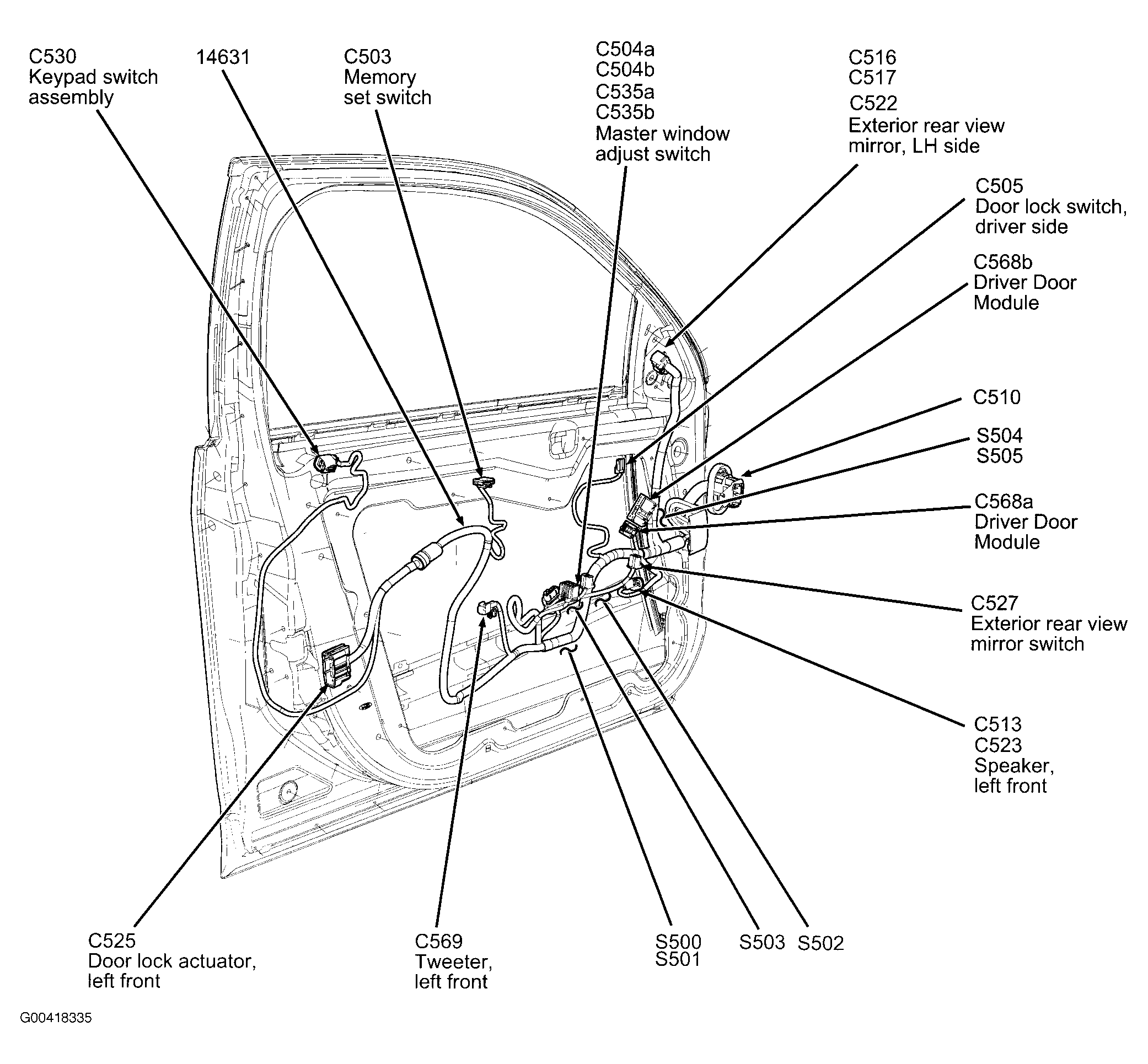 C530
Keypad switch assembly

14631

C503
Memory set switch

C504a
C504b
C535a
C535b
Master window adjust switch

C516
C517
C522
Exterior rear view mirror, LH side

C505
Door lock switch, driver side

C568b
Driver Door Module

C510

S504
S505

C568a
Driver Door Module

C527
Exterior rear view mirror switch

C513
C523
Speaker, left front

C525
Door lock actuator, left front

C569
Tweeter, left front

S500
S501

S503

S502

G00418335