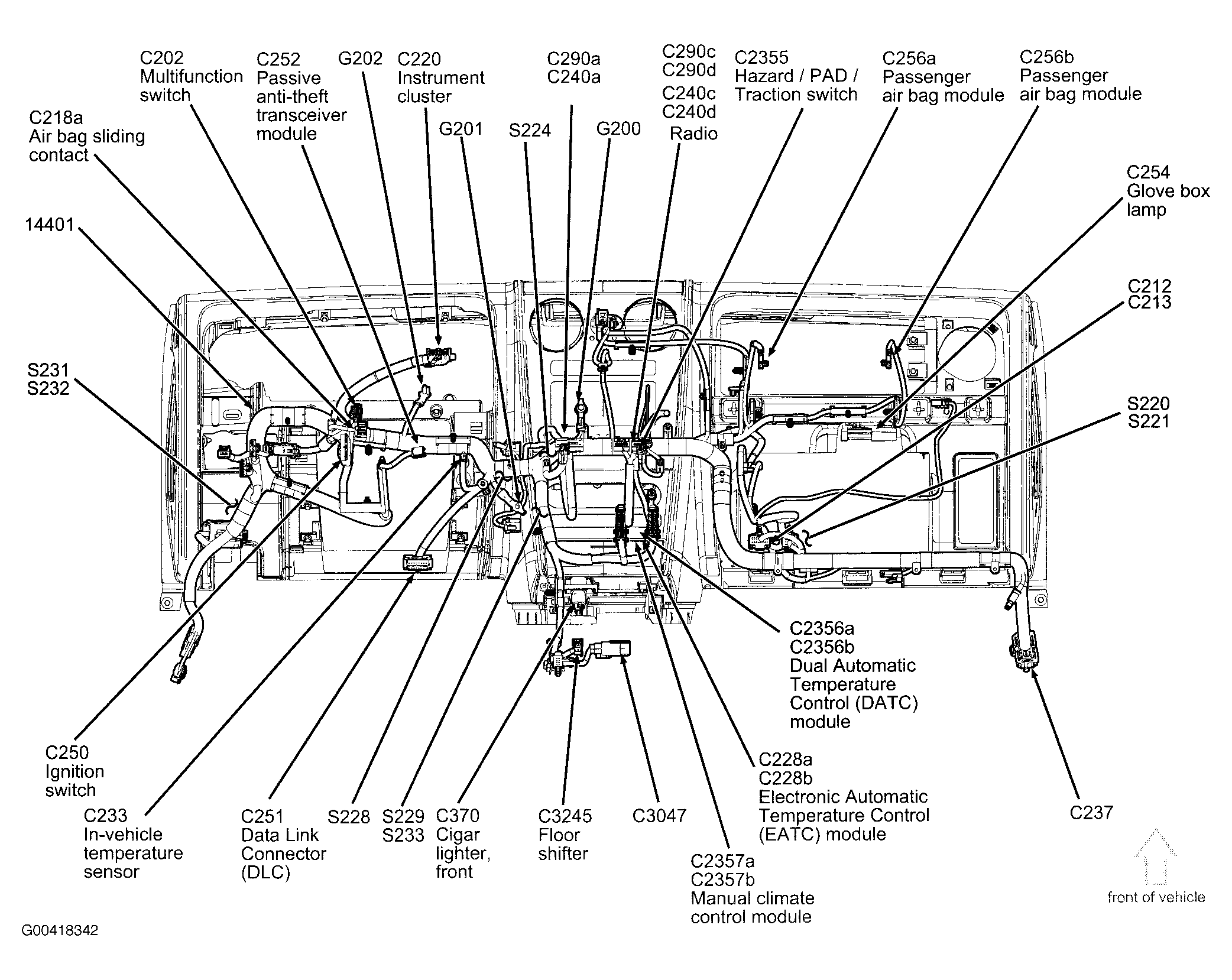 C202
Multifunction
switch

C252
Passive
anti-theft
transceiver
module

G202

C220
Instrument
cluster

C290a
C240a

C290c
C290d
C240c
C240d
Radio

C2355
Hazard / PAD /
Traction switch

C256a
Passenger
air bag module

C256b
Passenger
air bag module

C218a
Air bag sliding
contact

G201

S224

G200

C254
Glove box
lamp

14401

C212
C213

S231
S232

S220
S221

C2356a
C2356b
Dual Automatic
Temperature
Control (DATC)
module

C250
Ignition
switch

C228a
C228b
Electronic Automatic
Temperature Control
(EATC) module

C233
In-vehicle
temperature
sensor

C251
Data Link
Connector
(DLC)

S228

S229
S233

C370
Cigar
lighter,
front

C3245
Floor
shifter

C3047

C237

C2357a
C2357b
Manual climate
control module

front of vehicle

G00418342