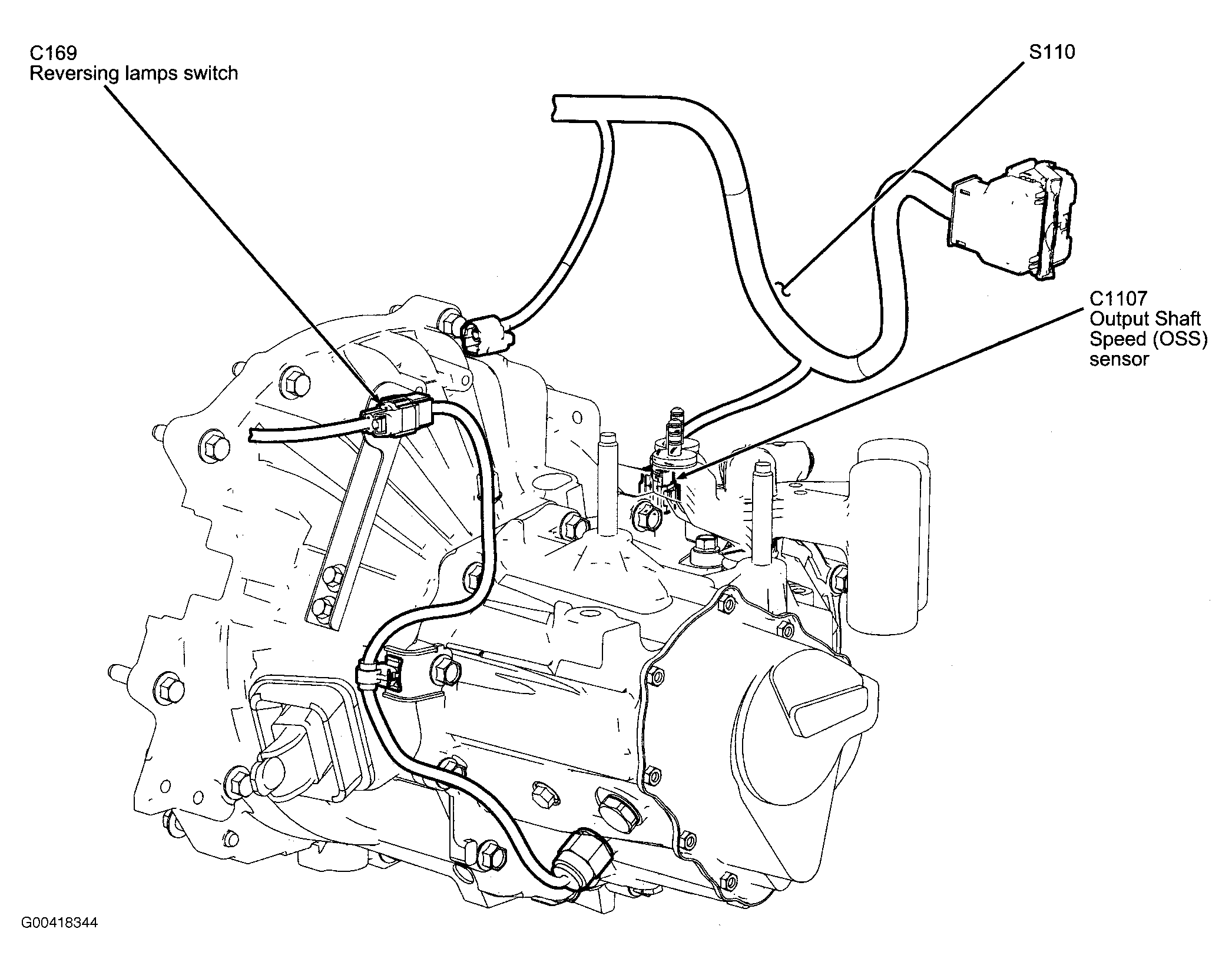 C169
Reversing lamps switch

S110

C1107
Output Shaft
Speed (OSS)
sensor

G00418344