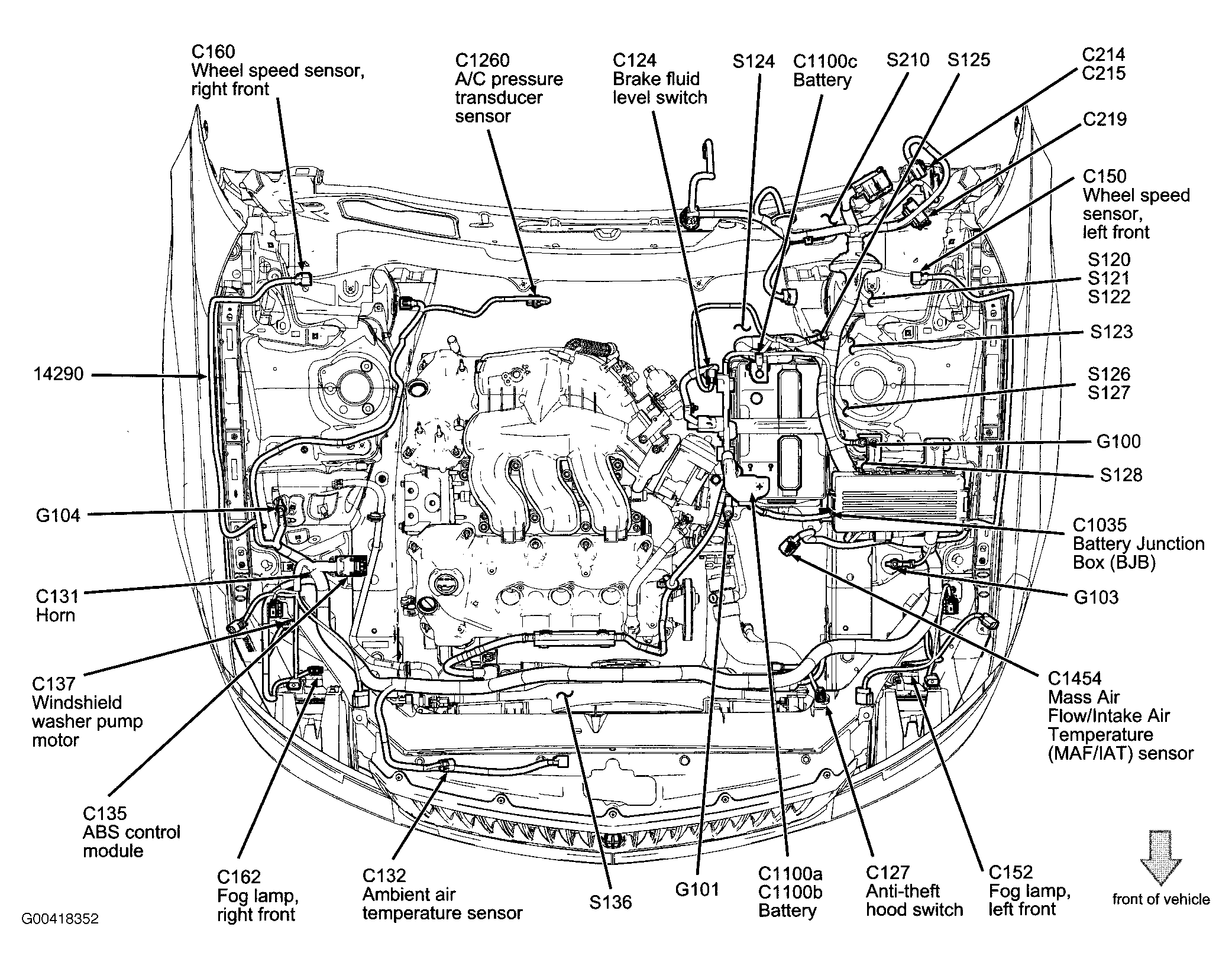 C160
Wheel speed sensor, right front

C1260
A/C pressure transducer sensor

C124
Brake fluid level switch

S124

C1100c
Battery

S210

S125

C214
C215

C219

C150
Wheel speed sensor, left front

S120
S121
S122

S123

S126
S127

G100

S128

C1035
Battery Junction Box (BJB)

G103

C1454
Mass Air Flow/Intake Air Temperature (MAF/IAT) sensor

14290

G104

C131
Horn

C137
Windshield washer pump motor

C135
ABS control module

C162
Fog lamp, right front

C132
Ambient air temperature sensor

S136

G101

C1100a
C1100b
Battery

C127
Anti-theft hood switch

C152
Fog lamp, left front

front of vehicle

G00418352