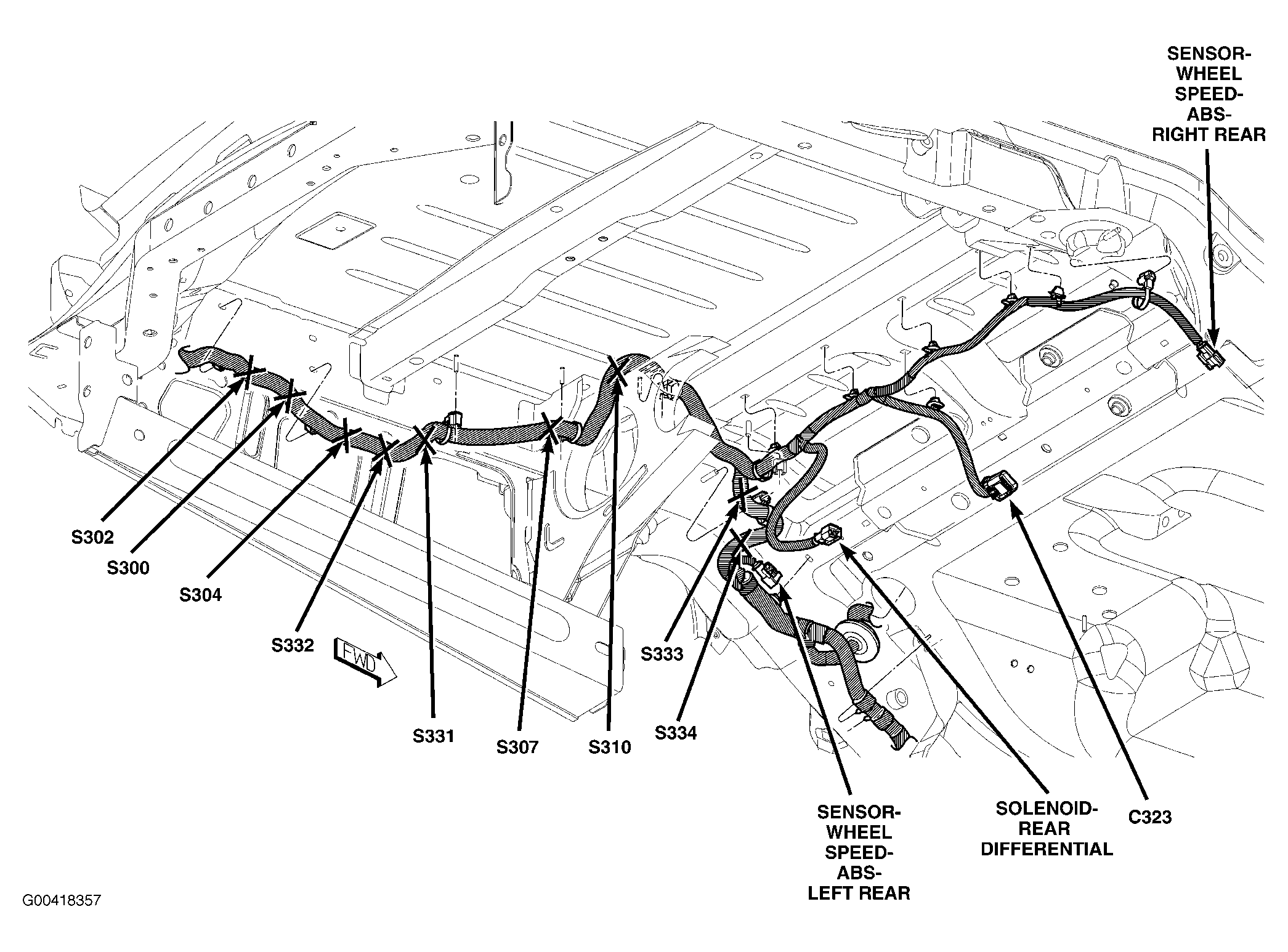 SENSOR-WHEEL SPEED-ABS-RIGHT REAR

S302

S300

S304

S332

FWD

S331

S307

S310

S333

S334

SENSOR-WHEEL SPEED-ABS-LEFT REAR

SOLENOID-REAR DIFFERENTIAL

C323

G00418357