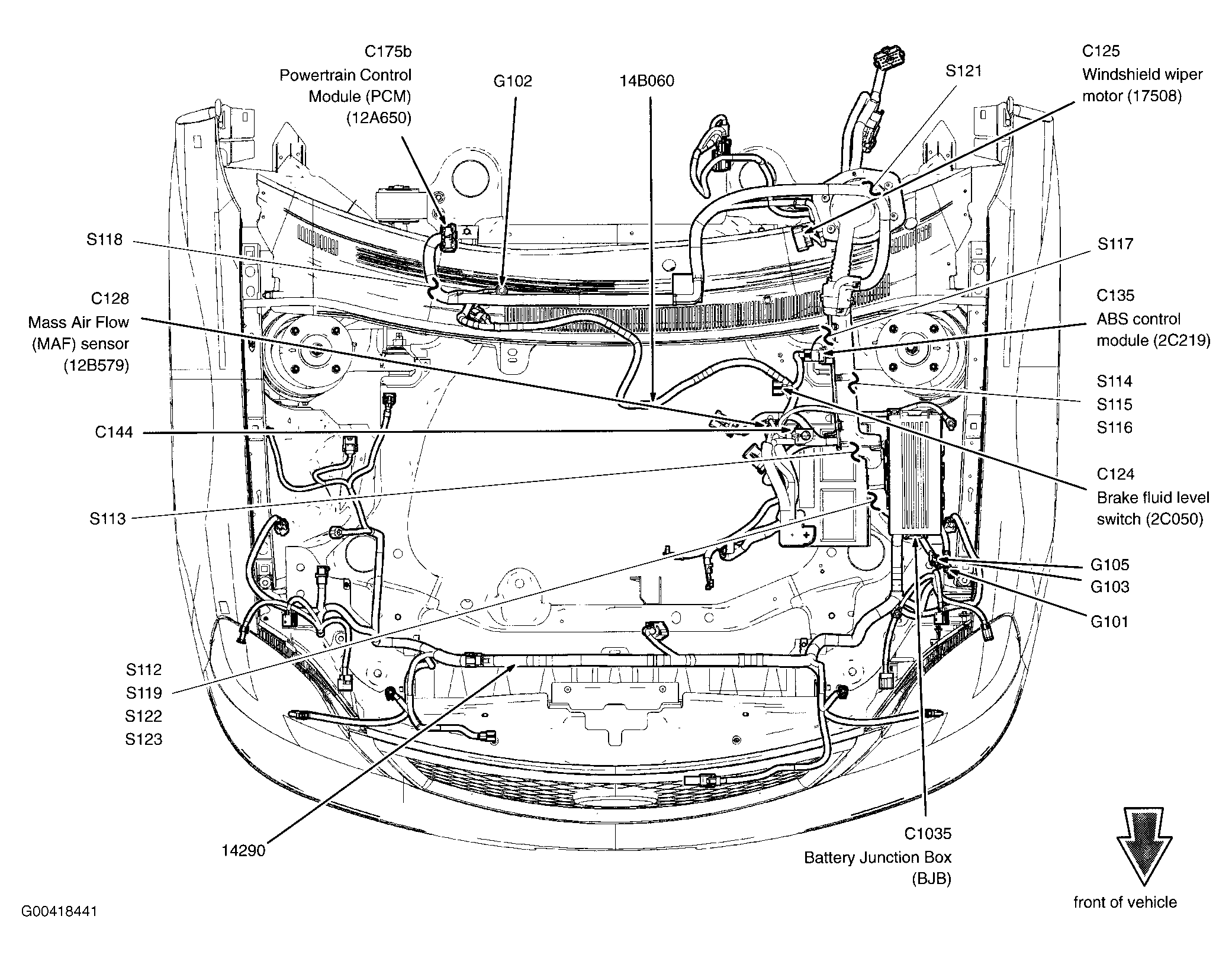 C175b
Powertrain Control Module (PCM) (12A650)

G102

14B060

S121

C125
Windshield wiper motor (17508)

S118

S117

C128
Mass Air Flow (MAF) sensor (12B579)

C135
ABS control module (2C219)

S114
S115
S116

C144

C124
Brake fluid level switch (2C050)

S113

G105
G103

G101

S112
S119
S122
S123

14290

C1035
Battery Junction Box (BJB)

front of vehicle

G00418441