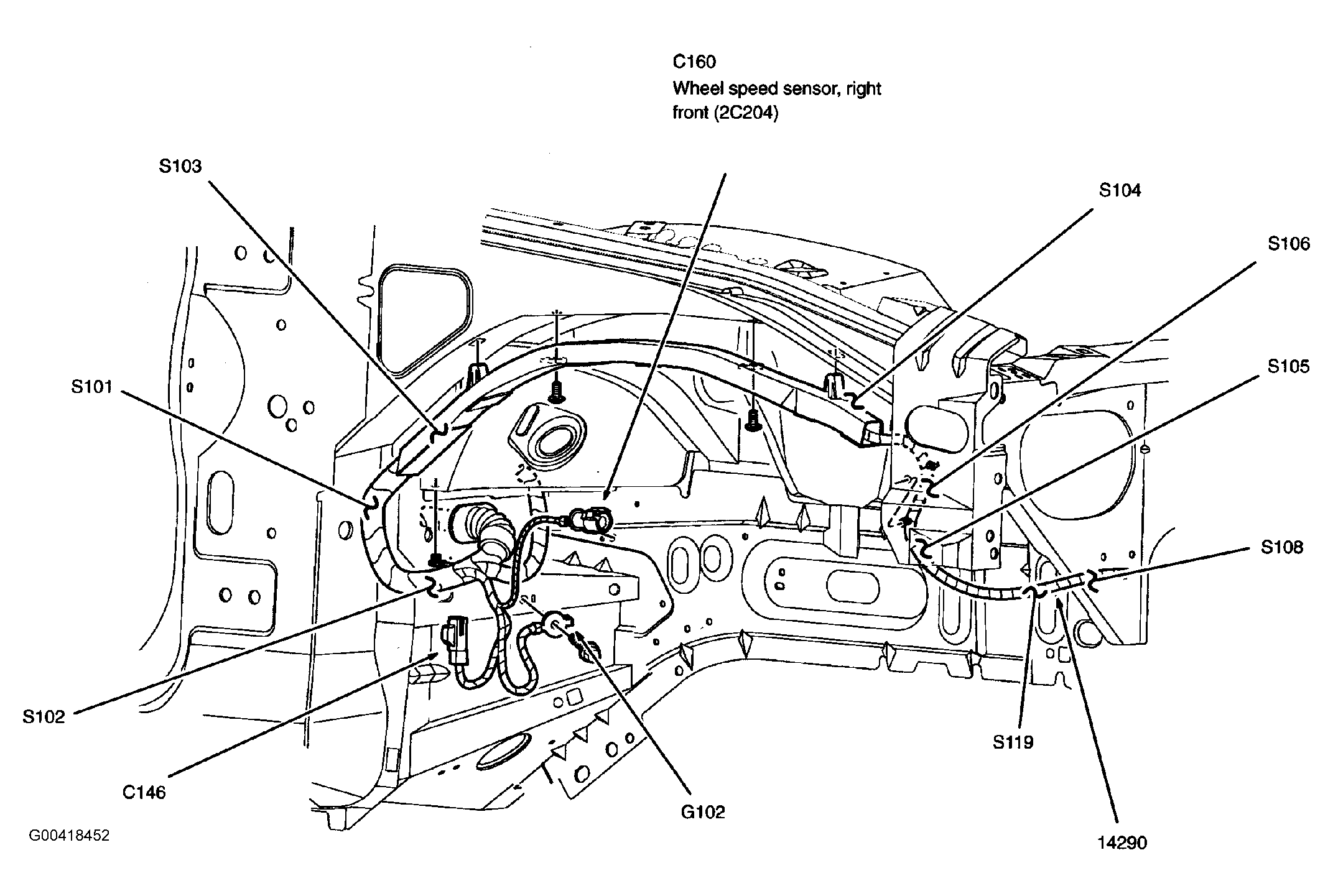 C160
Wheel speed sensor, right front (2C204)

S103

S104

S106

S101

S105

S108

S102

S119

C146

G102

14290

G00418452