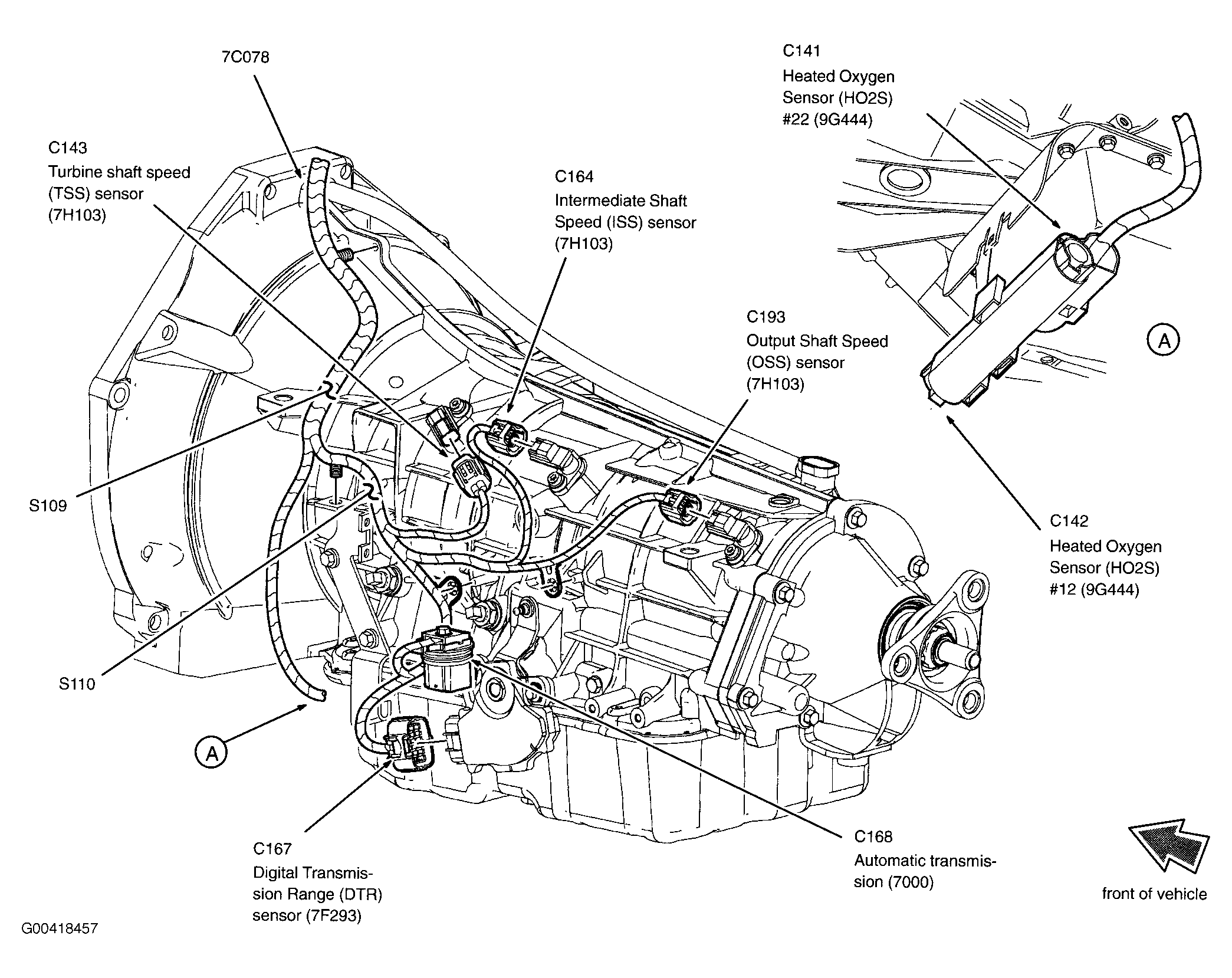 7C078

C141
Heated Oxygen Sensor (HO2S) #22 (9G444)

C143
Turbine shaft speed (TSS) sensor (7H103)

C164
Intermediate Shaft Speed (ISS) sensor (7H103)

C193
Output Shaft Speed (OSS) sensor (7H103)

A

S109

C142
Heated Oxygen Sensor (HO2S) #12 (9G444)

S110

A

C167
Digital Transmission Range (DTR) sensor (7F293)

C168
Automatic transmission (7000)

front of vehicle

G00418457