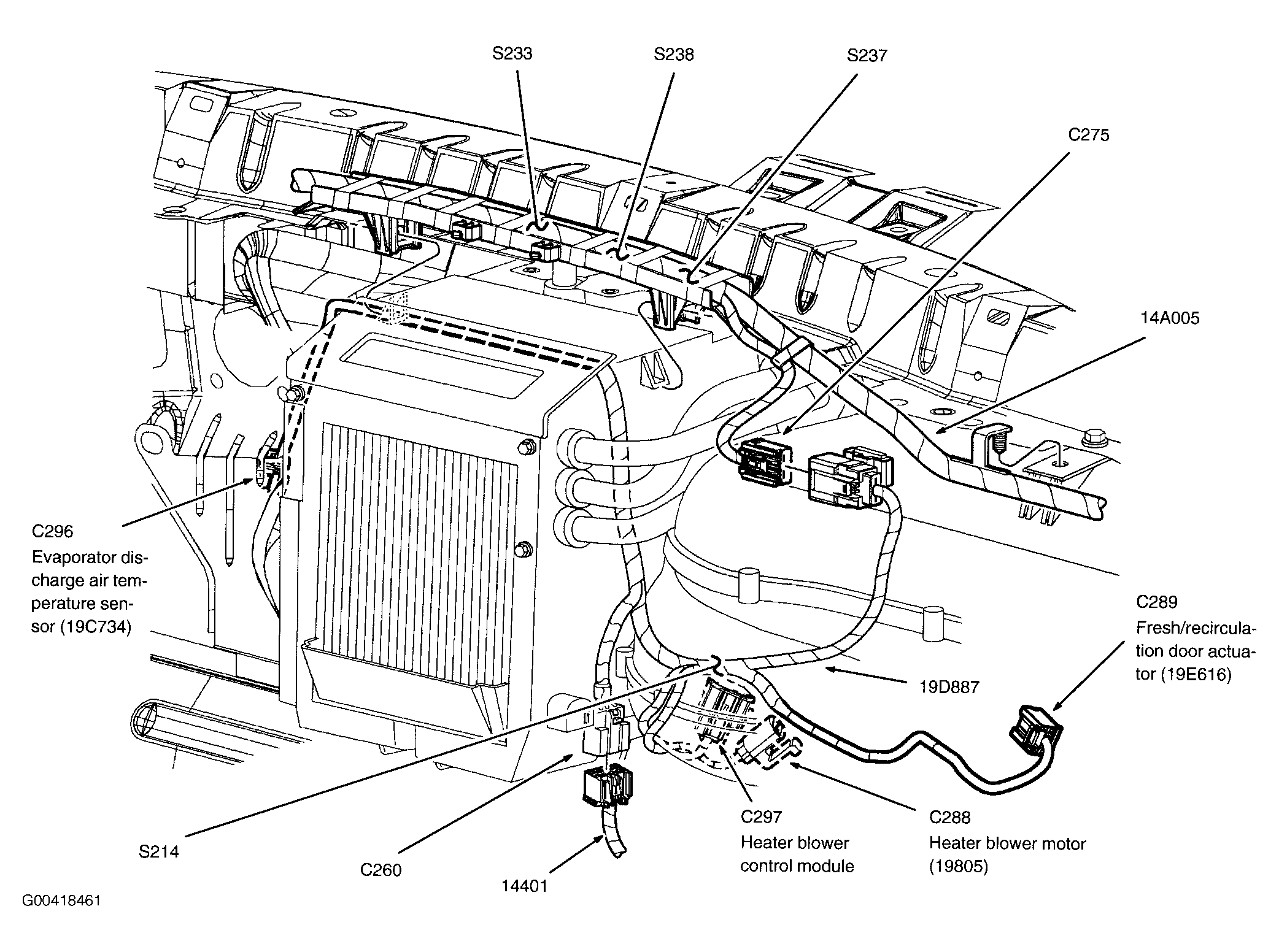 S233
S238
S237
C275
14A005
C296
Evaporator discharge air temperature sensor (19C734)
C289
Fresh/recirculation door actuator (19E616)
19D887
S214
C260
14401
C297
Heater blower control module
C288
Heater blower motor (19805)
G00418461