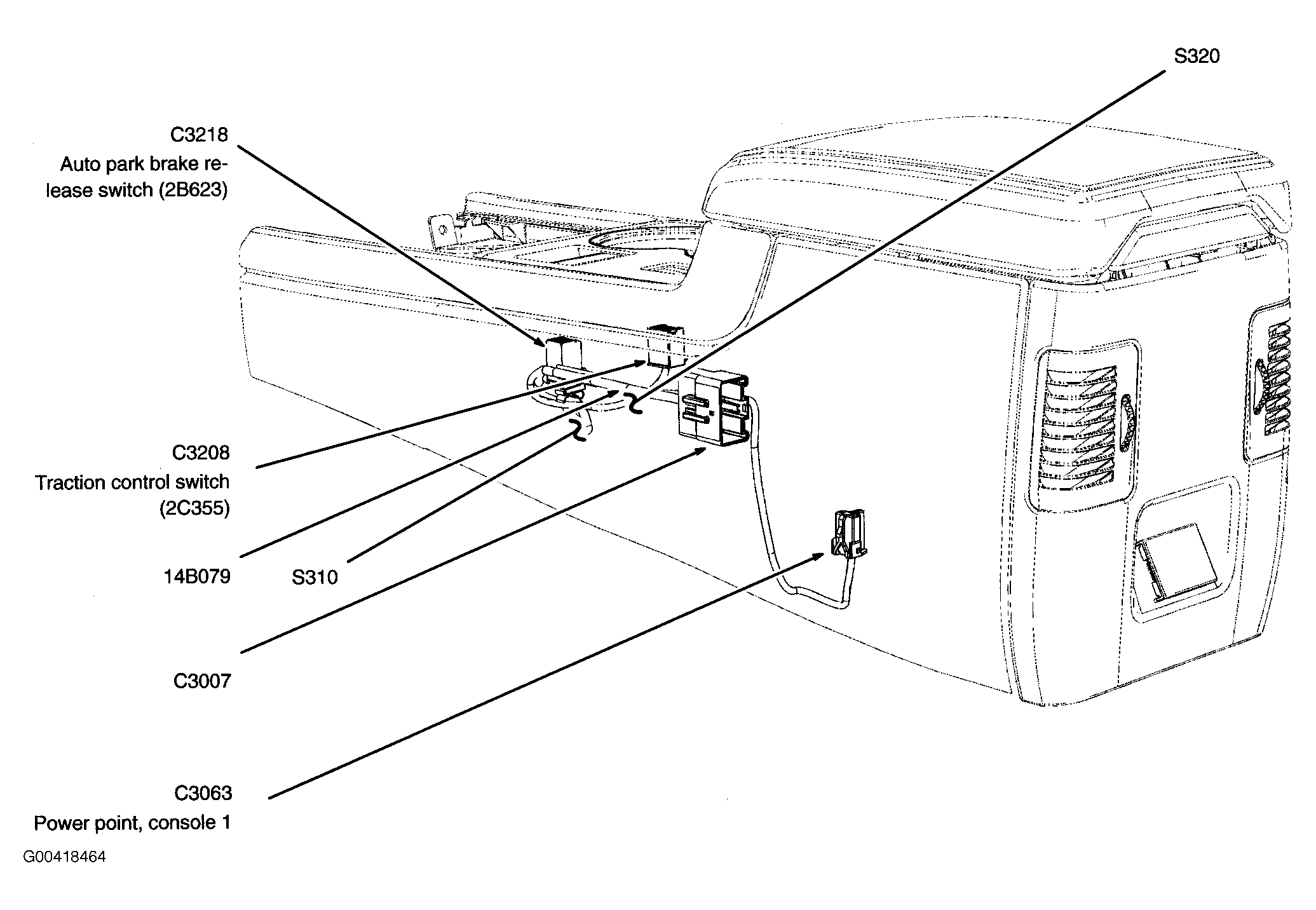 S320

C3218
Auto park brake release switch (2B623)

C3208
Traction control switch (2C355)

14B079

S310

C3007

C3063
Power point, console 1

G00418464