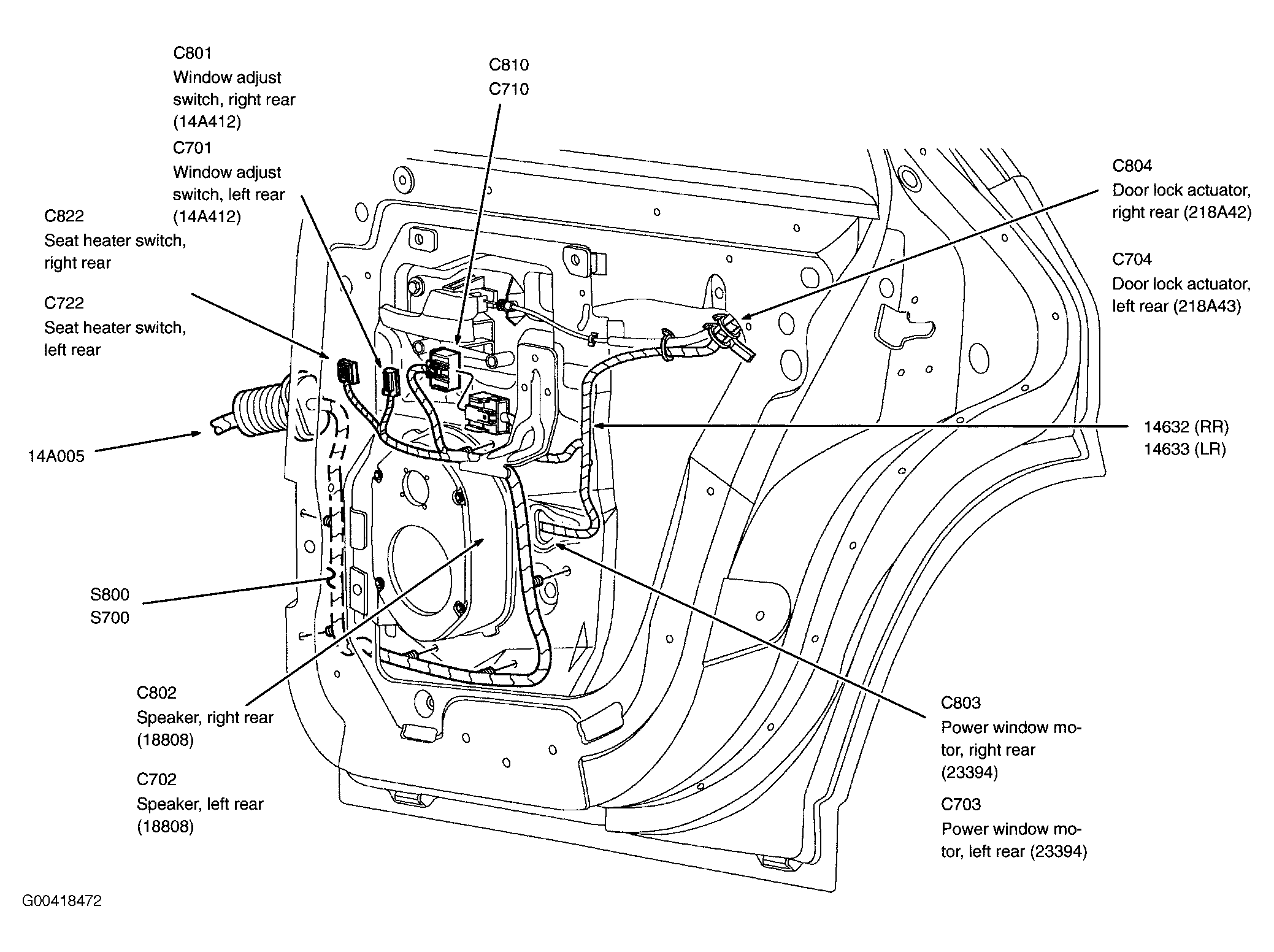 C801
Window adjust switch, right rear (14A412)

C701
Window adjust switch, left rear (14A412)

C810
C710

C822
Seat heater switch, right rear

C722
Seat heater switch, left rear

C804
Door lock actuator, right rear (218A42)

C704
Door lock actuator, left rear (218A43)

14A005

14632 (RR)
14633 (LR)

S800
S700

C802
Speaker, right rear (18808)

C702
Speaker, left rear (18808)

C803
Power window motor, right rear (23394)

C703
Power window motor, left rear (23394)

G00418472