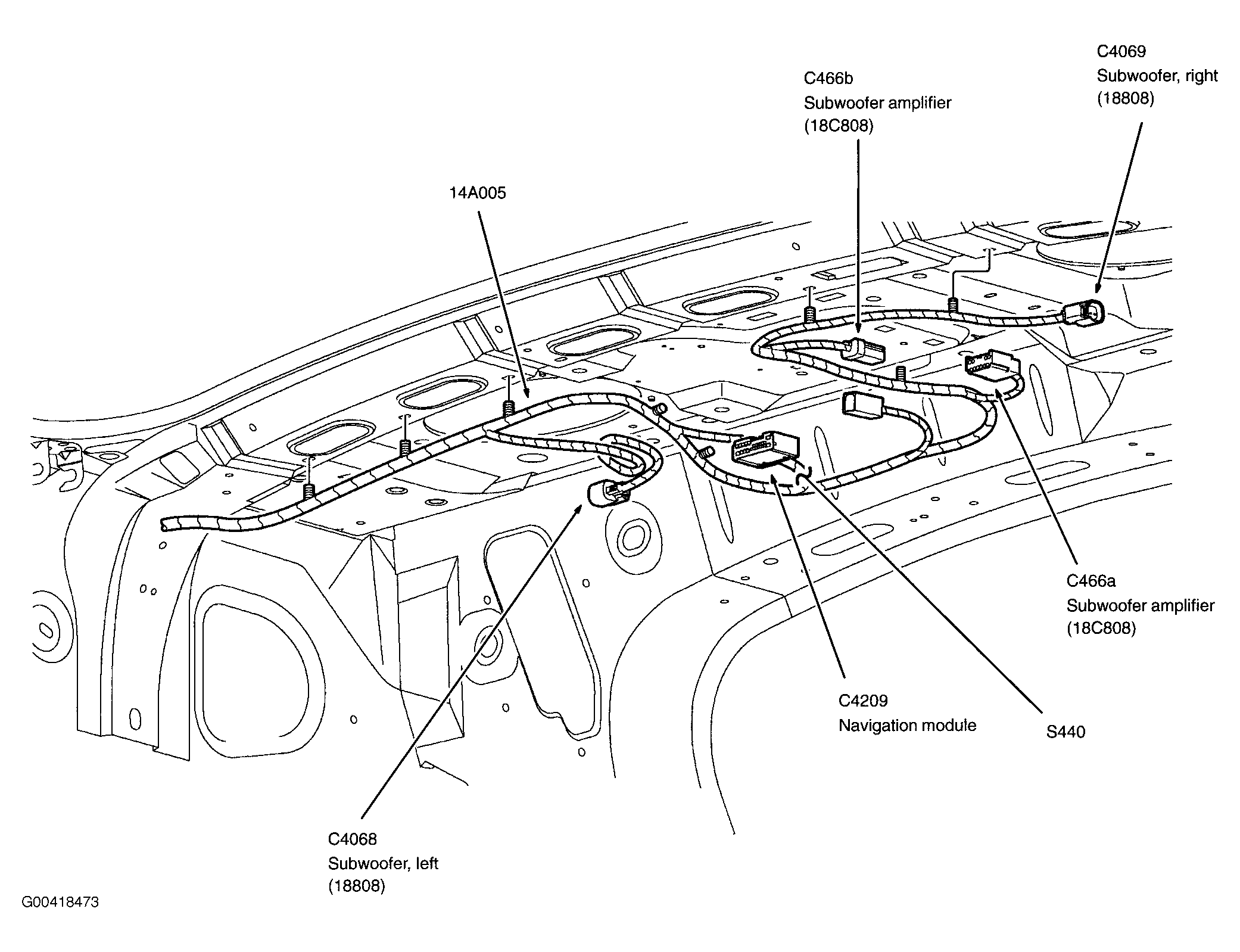 C4069
Subwoofer, right
(18808)

C466b
Subwoofer amplifier
(18C808)

14A005

C466a
Subwoofer amplifier
(18C808)

C4209
Navigation module

S440

C4068
Subwoofer, left
(18808)

G00418473