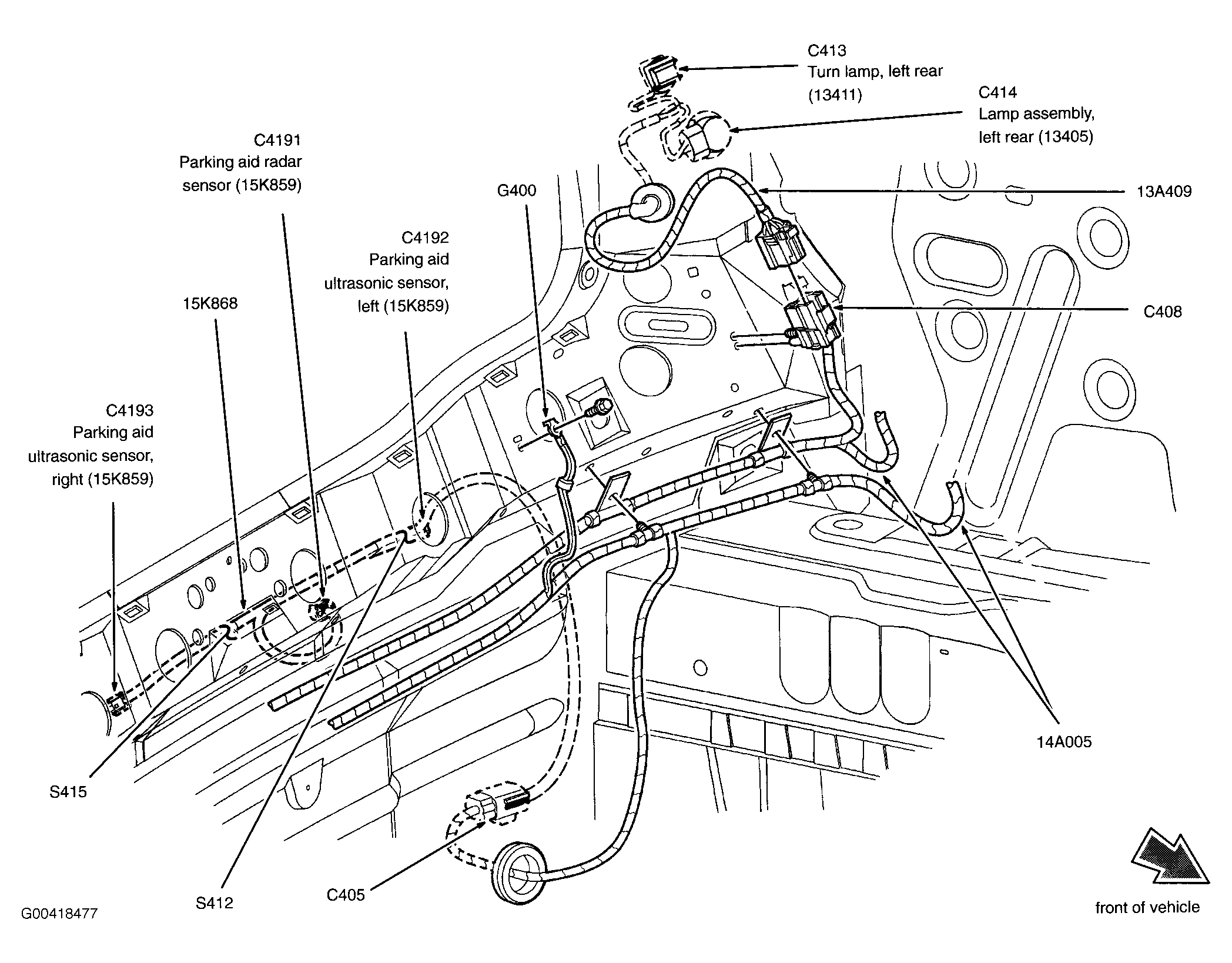 C413
Turn lamp, left rear
(13411)

C414
Lamp assembly,
left rear (13405)

C4191
Parking aid radar
sensor (15K859)

G400

13A409

C4192
Parking aid
ultrasonic sensor,
left (15K859)

15K868

C408

C4193
Parking aid
ultrasonic sensor,
right (15K859)

14A005

S415

S412

C405

G00418477

front of vehicle