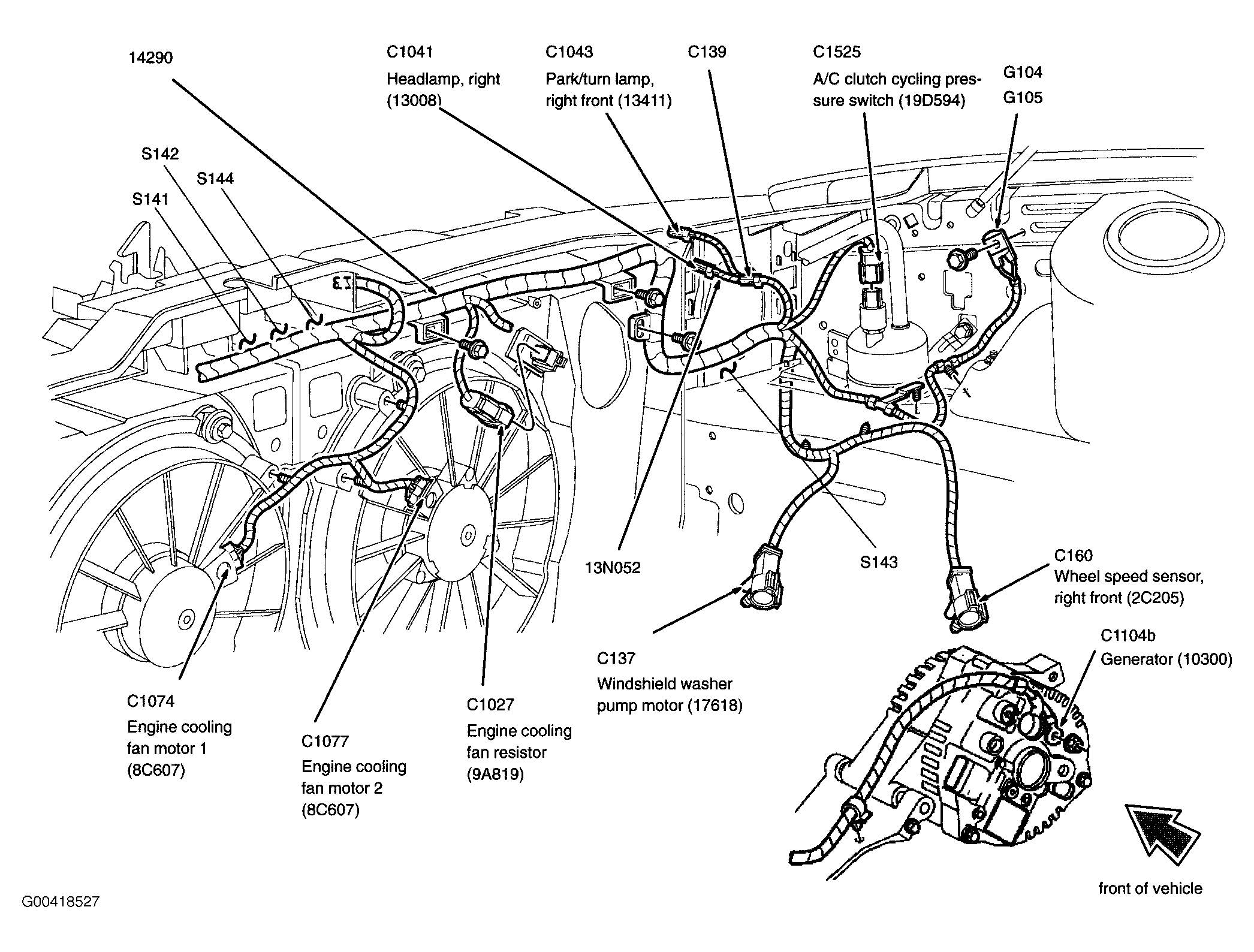 14290

C1041
Headlamp, right (13008)

C1043
Park/turn lamp, right front (13411)

C139

C1525
A/C clutch cycling pressure switch (19D594)

G104
G105

S142

S144

S141

13N052

S143

C160
Wheel speed sensor, right front (2C205)

C1104b
Generator (10300)

C137
Windshield washer pump motor (17618)

C1074
Engine cooling fan motor 1 (8C607)

C1077
Engine cooling fan motor 2 (8C607)

C1027
Engine cooling fan resistor (9A819)

front of vehicle

G00418527