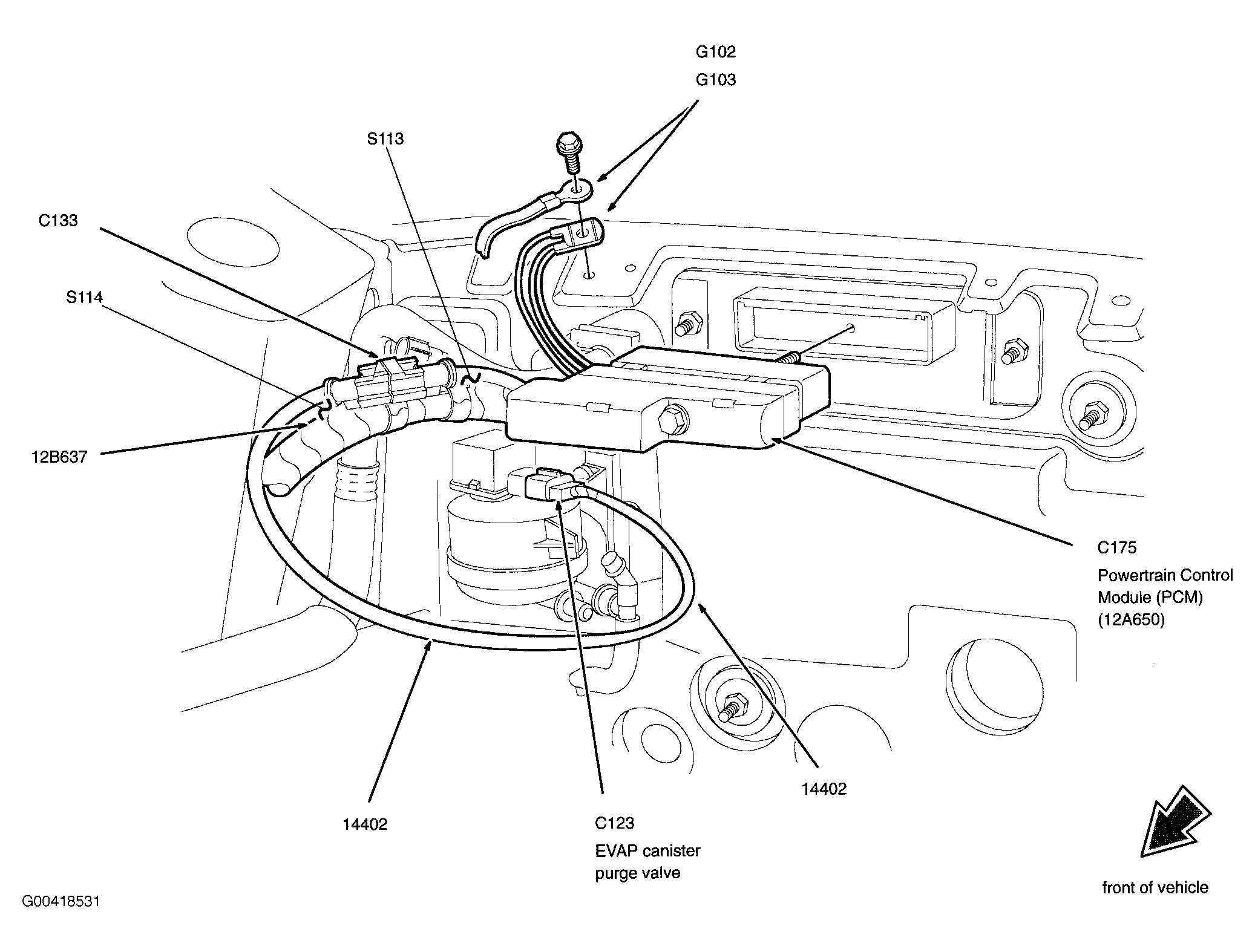 G102
G103

S113

C133

S114

12B637

C175
Powertrain Control Module (PCM) (12A650)

14402

14402

C123
EVAP canister purge valve

front of vehicle

G00418531