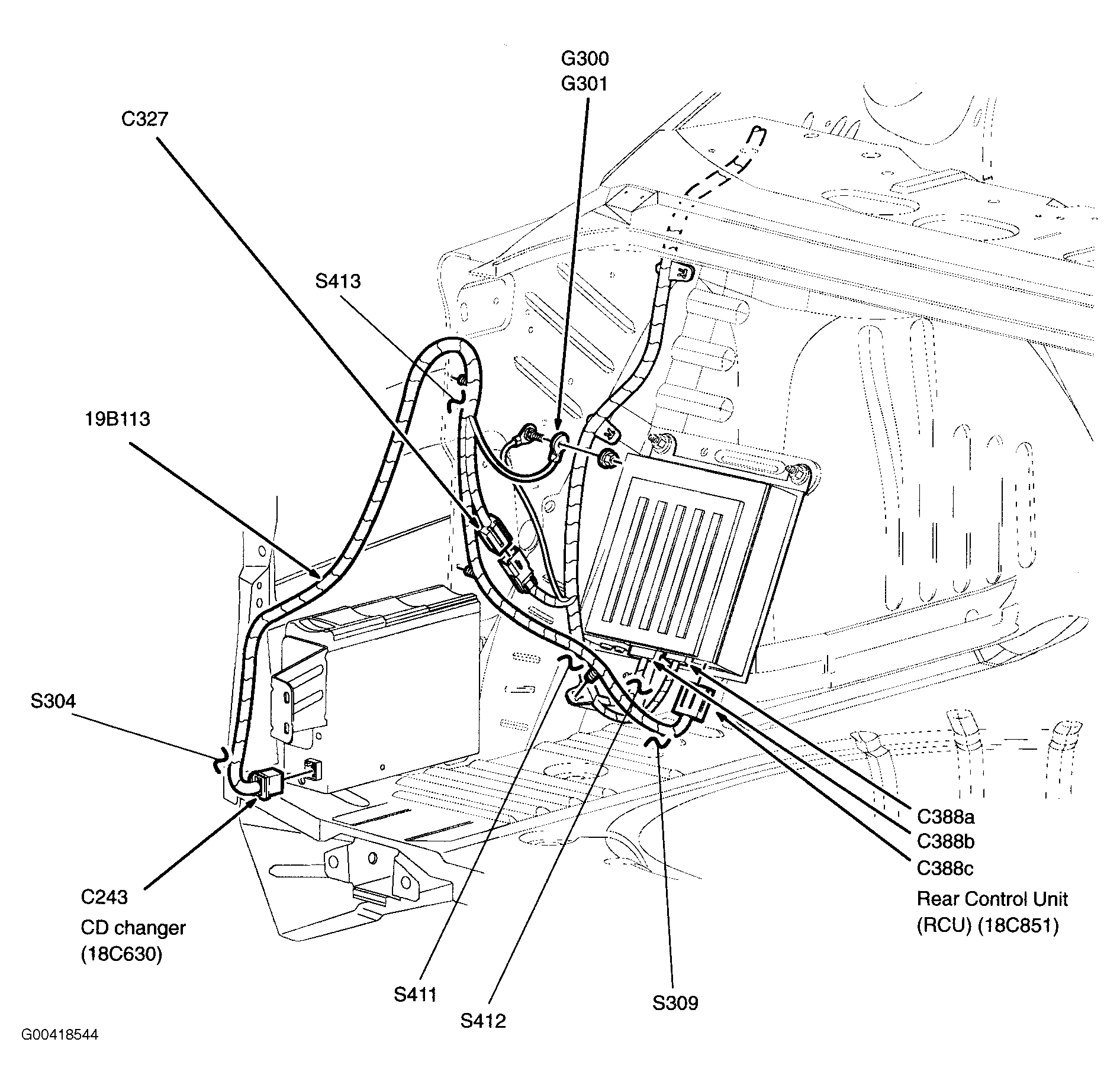 G300
G301

C327

S413

19B113

S304

C243
CD changer
(18C630)

S411

S412

S309

C388a
C388b
C388c
Rear Control Unit
(RCU) (18C851)

G00418544