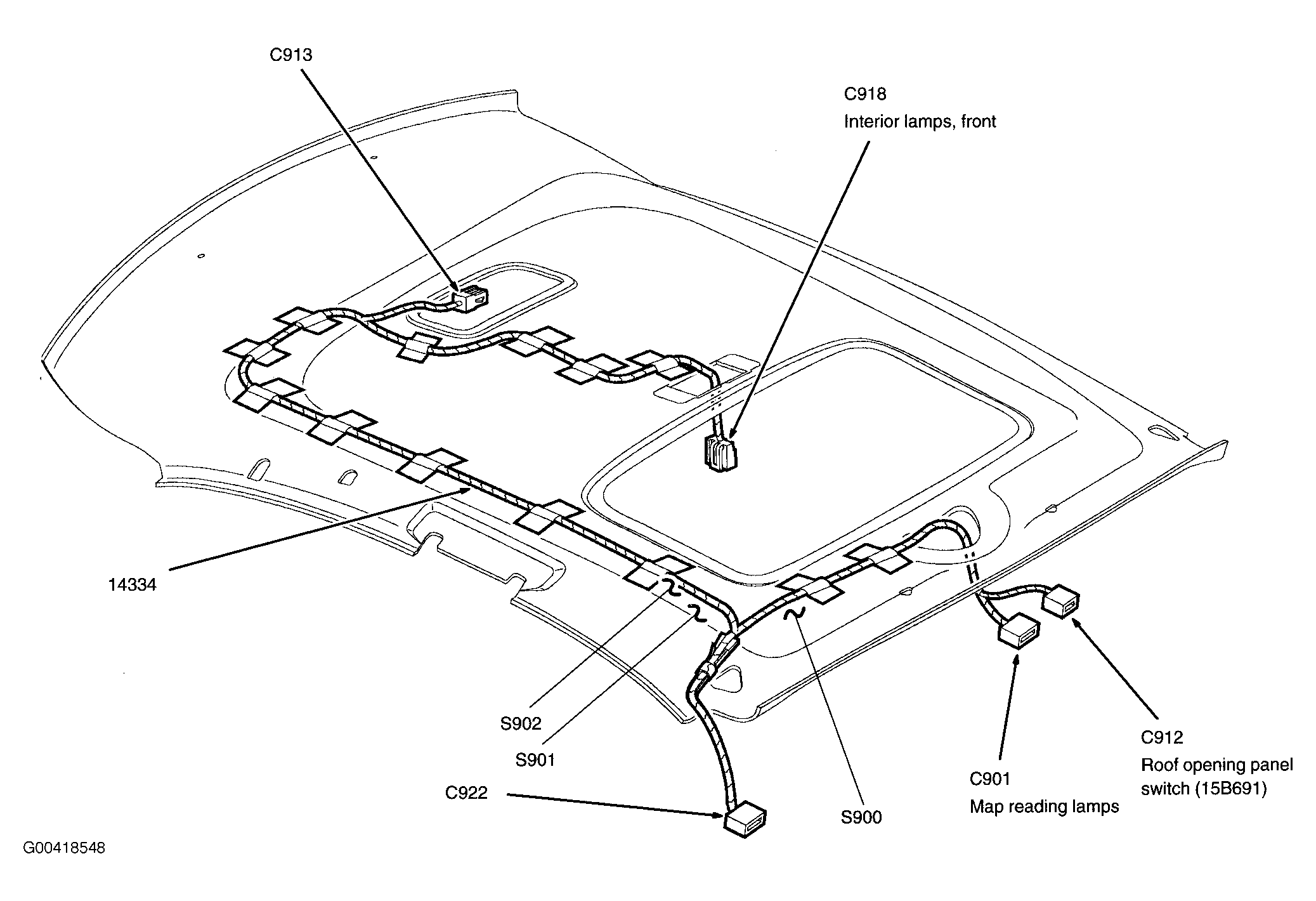 C913

C918
Interior lamps, front

14334

S902

S901

C922

S900

C901
Map reading lamps

C912
Roof opening panel switch (15B691)

G00418548