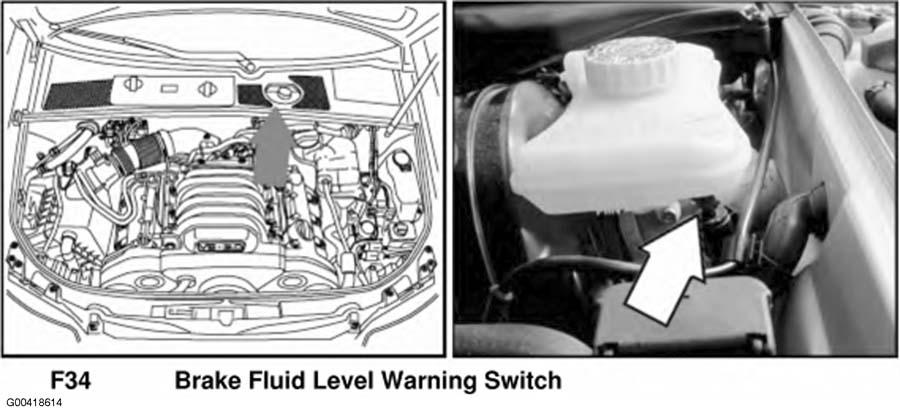 F34 Brake Fluid Level Warning Switch

G00418614