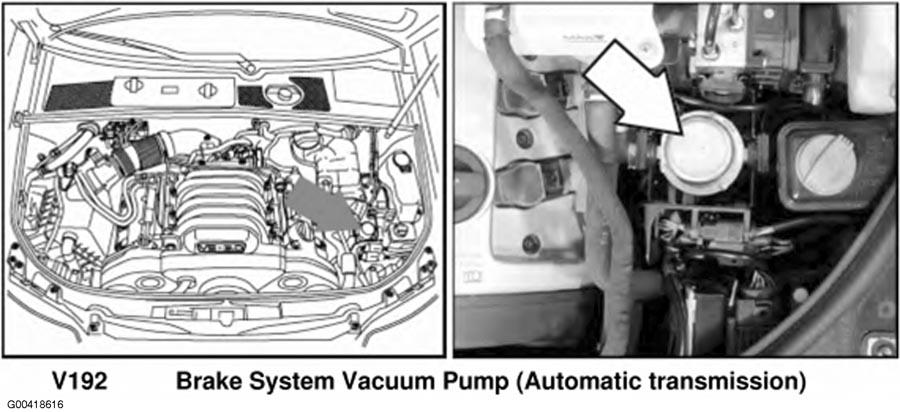 V192 Brake System Vacuum Pump (Automatic transmission)

G00418616