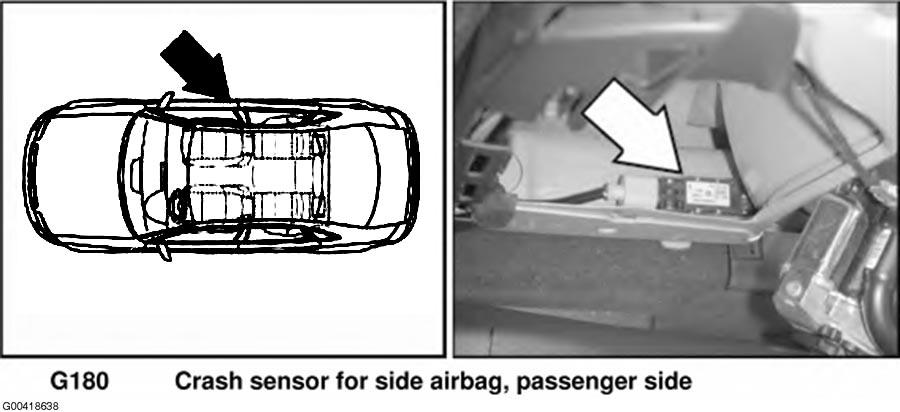 G180 Crash sensor for side airbag, passenger side

G00418638