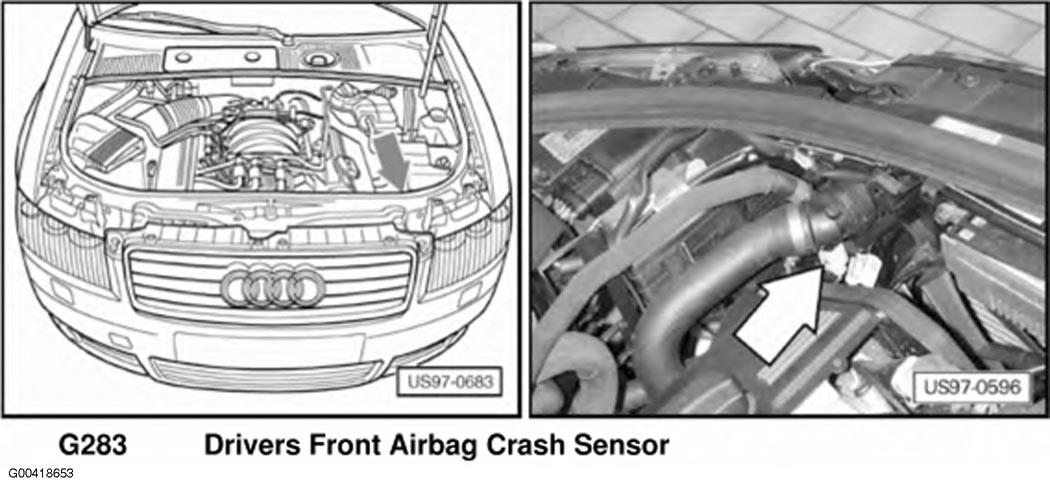 US97-0683

US97-0596

G283 Drivers Front Airbag Crash Sensor

G00418653