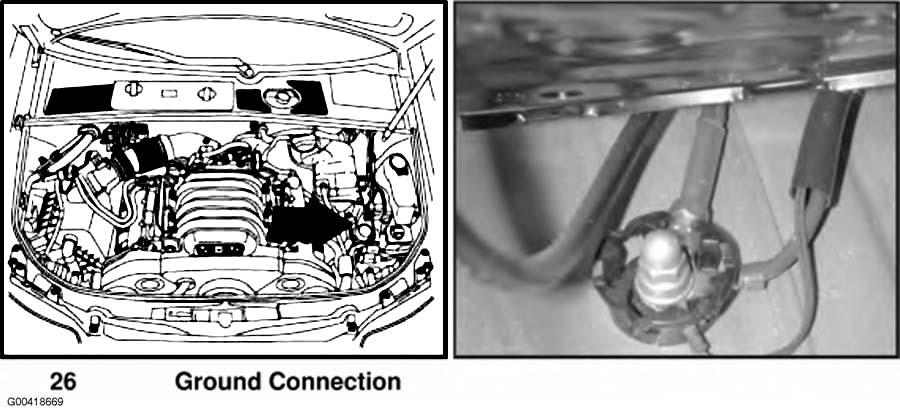 26 Ground Connection

G00418669