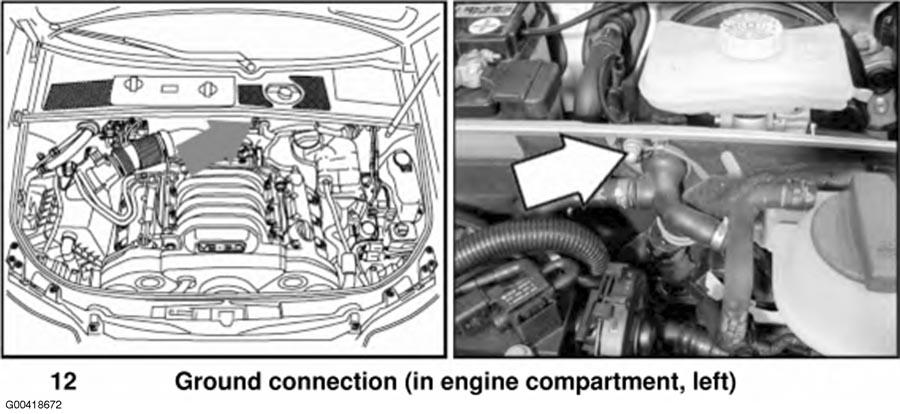 12 Ground connection (in engine compartment, left)

G00418672