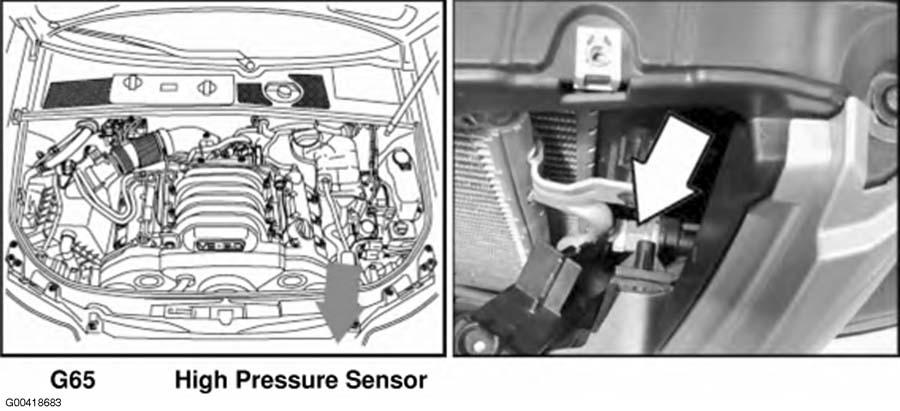 G65 High Pressure Sensor

G00418683