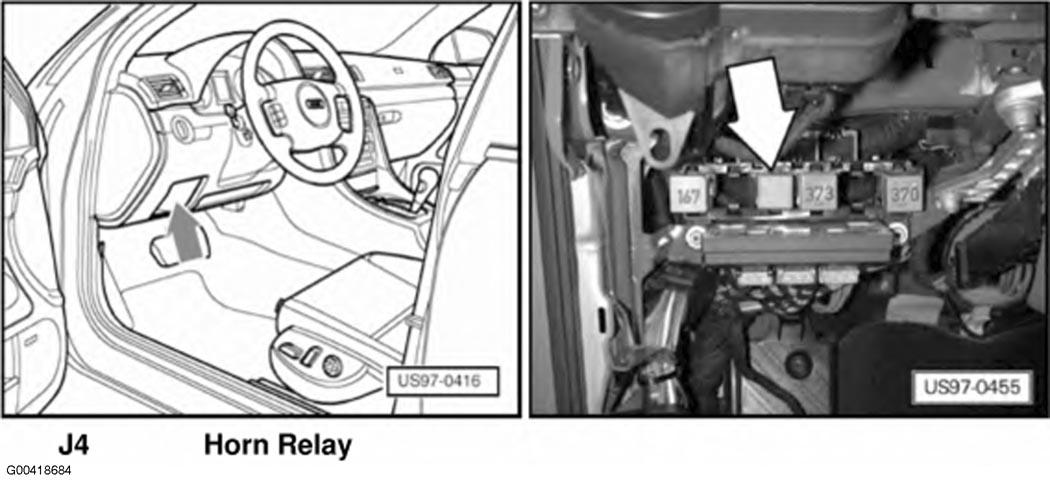 US97-0416

167
373
370

US97-0455

J4 Horn Relay

G00418684