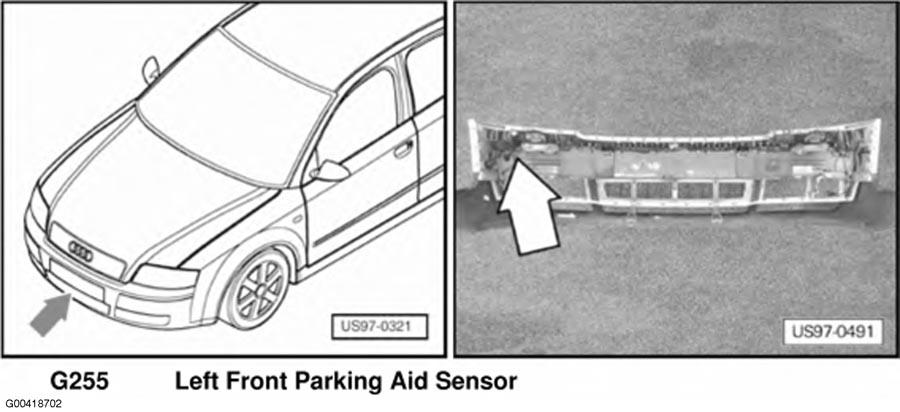 US97-0321

US97-0491

G255 Left Front Parking Aid Sensor

G00418702