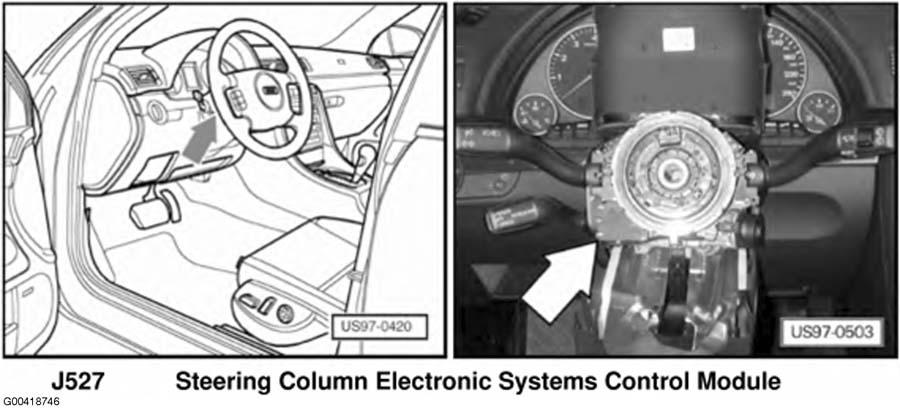 US97-0420

US97-0503

J527 Steering Column Electronic Systems Control Module

G00418746