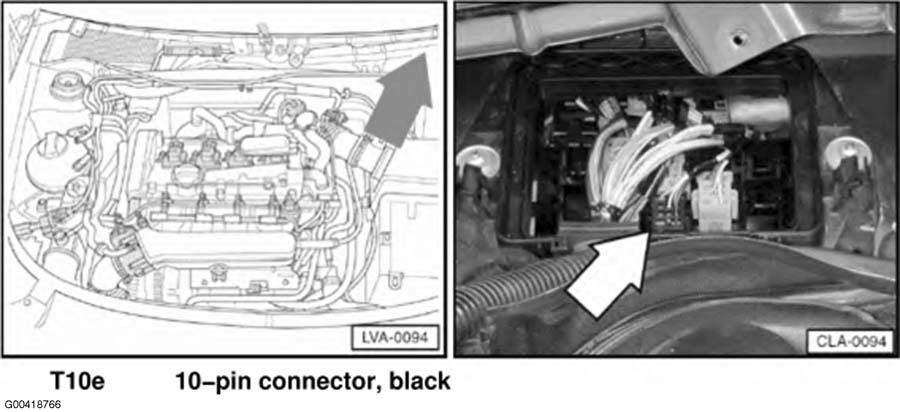 LVA-0094

CLA-0094

T10e 10–pin connector, black

G00418766