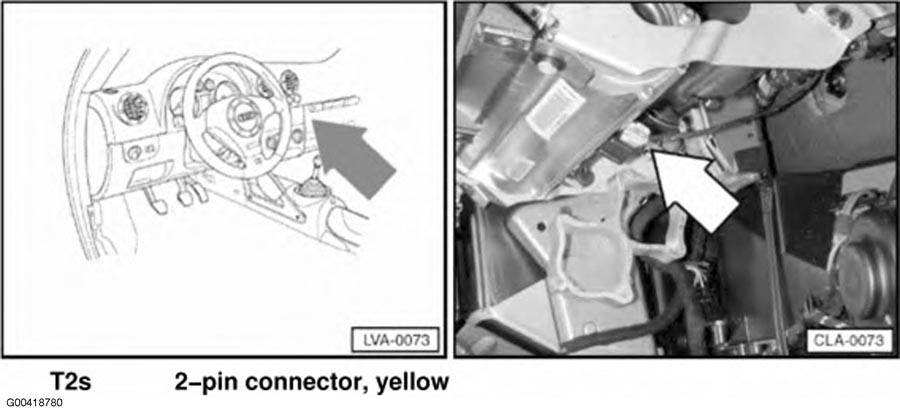 LVA-0073

CLA-0073

T2s 2–pin connector, yellow

G00418780