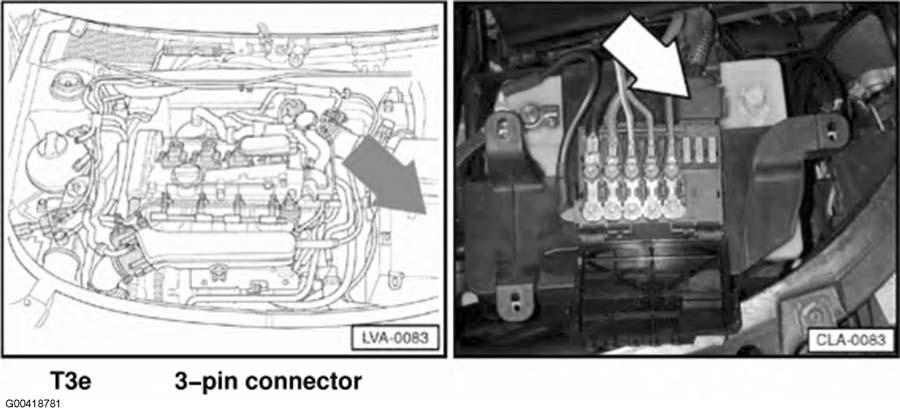 LVA-0083

CLA-0083

T3e 3–pin connector

G00418781