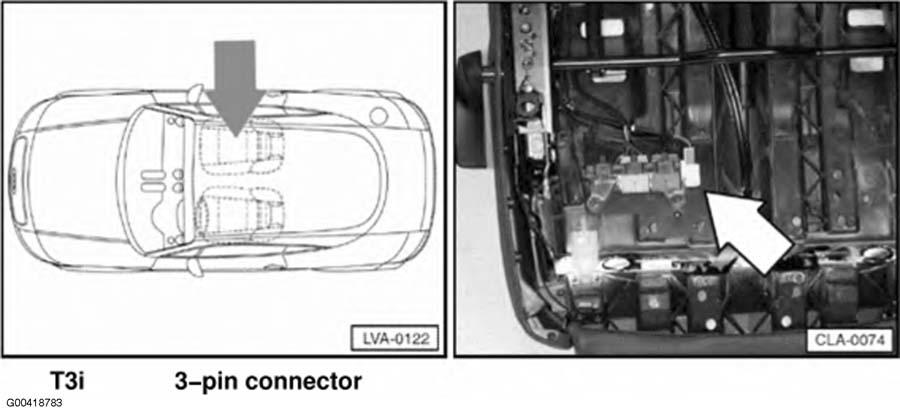 LVA-0122

CLA-0074

T3i 3–pin connector

G00418783